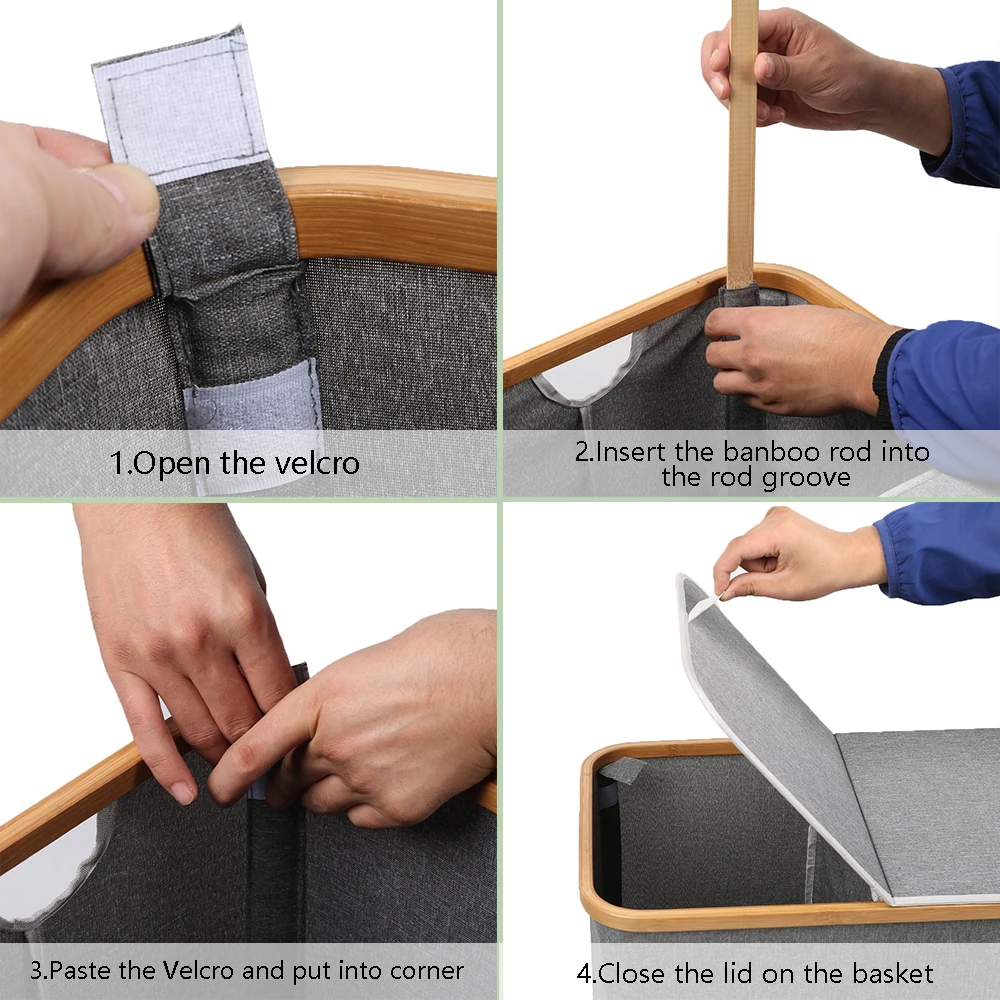 1.Open the velcro

2.Insert the banboo rod into the rod groove

3.Paste the Velcro and put into corner

4.Close the lid on the basket