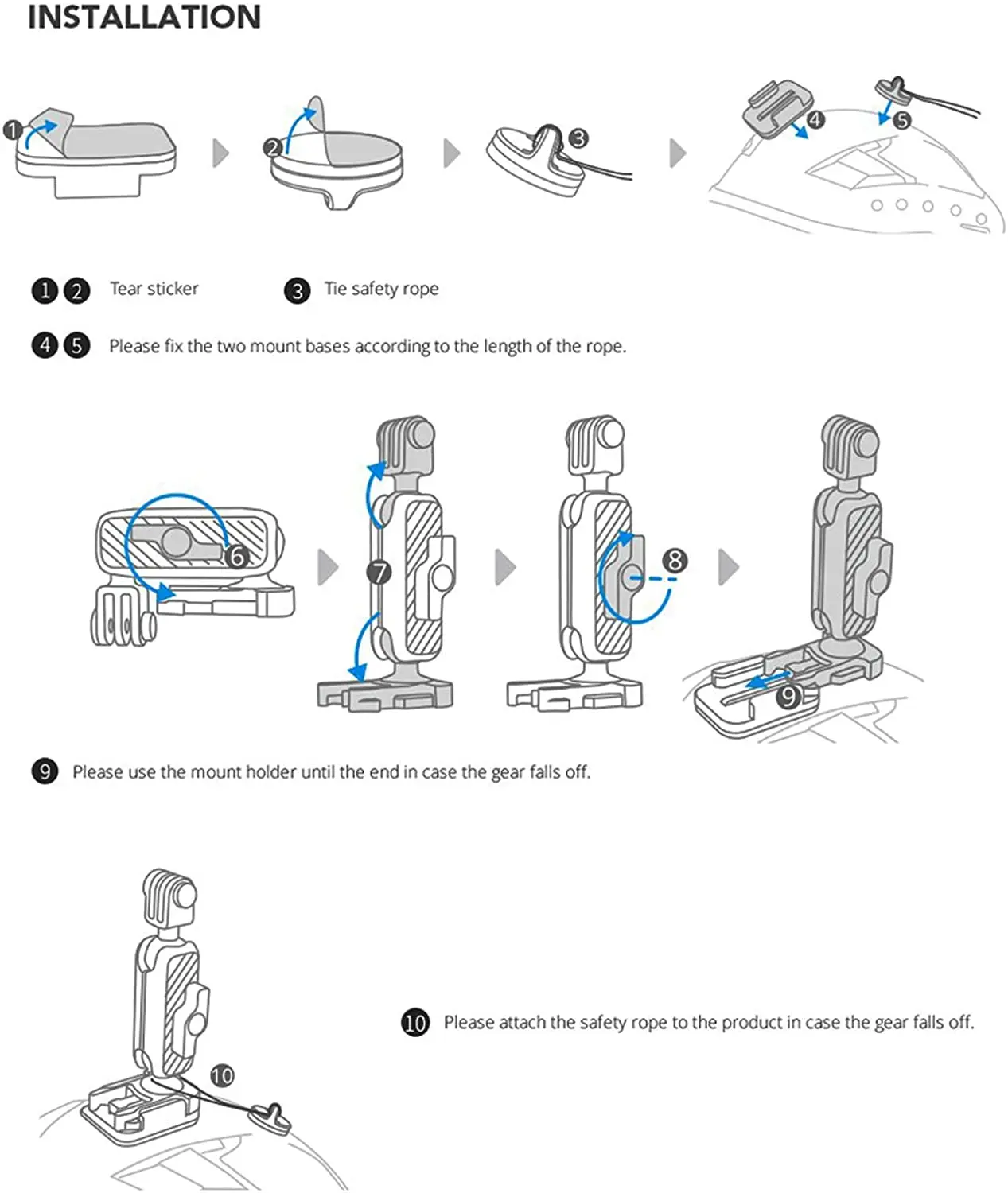 INSTALLATION

1 2 3 4 5

1 2 Tear sticker

3 Tie safety rope

4 5 Please fix the two mount bases according to the length of the rope.

6 7 8 9

9 Please use the mount holder until the end in case the gear falls off.

10

10 Please attach the safety rope to the product in case the gear falls off.