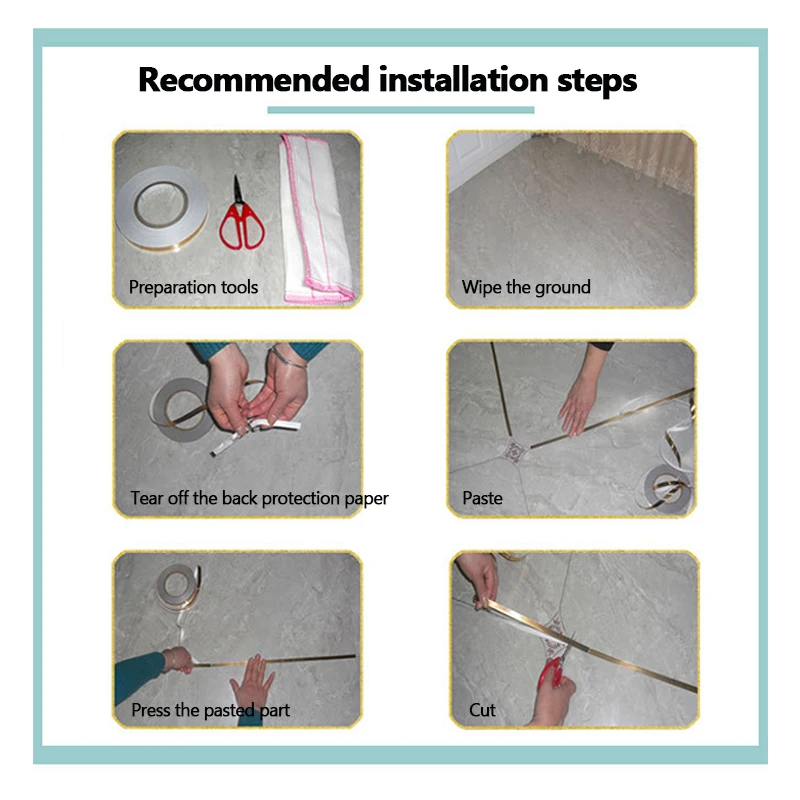 Recommended installation steps

Preparation tools

Wipe the ground

Tear off the back protection paper

Paste

Press the pasted part

Cut