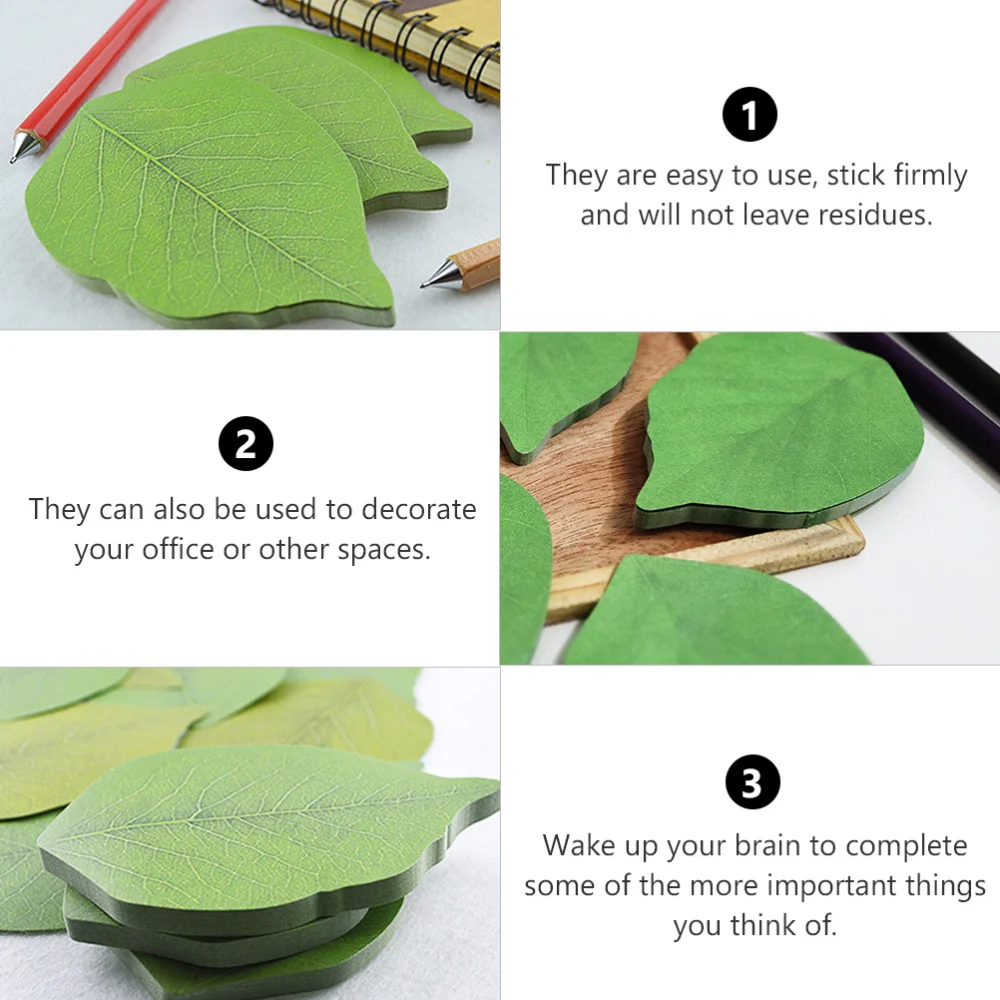 1

They are easy to use, stick firmly and will not leave residues.

2

They can also be used to decorate your office or other spaces.

3

Wake up your brain to complete some of the more important things you think of.