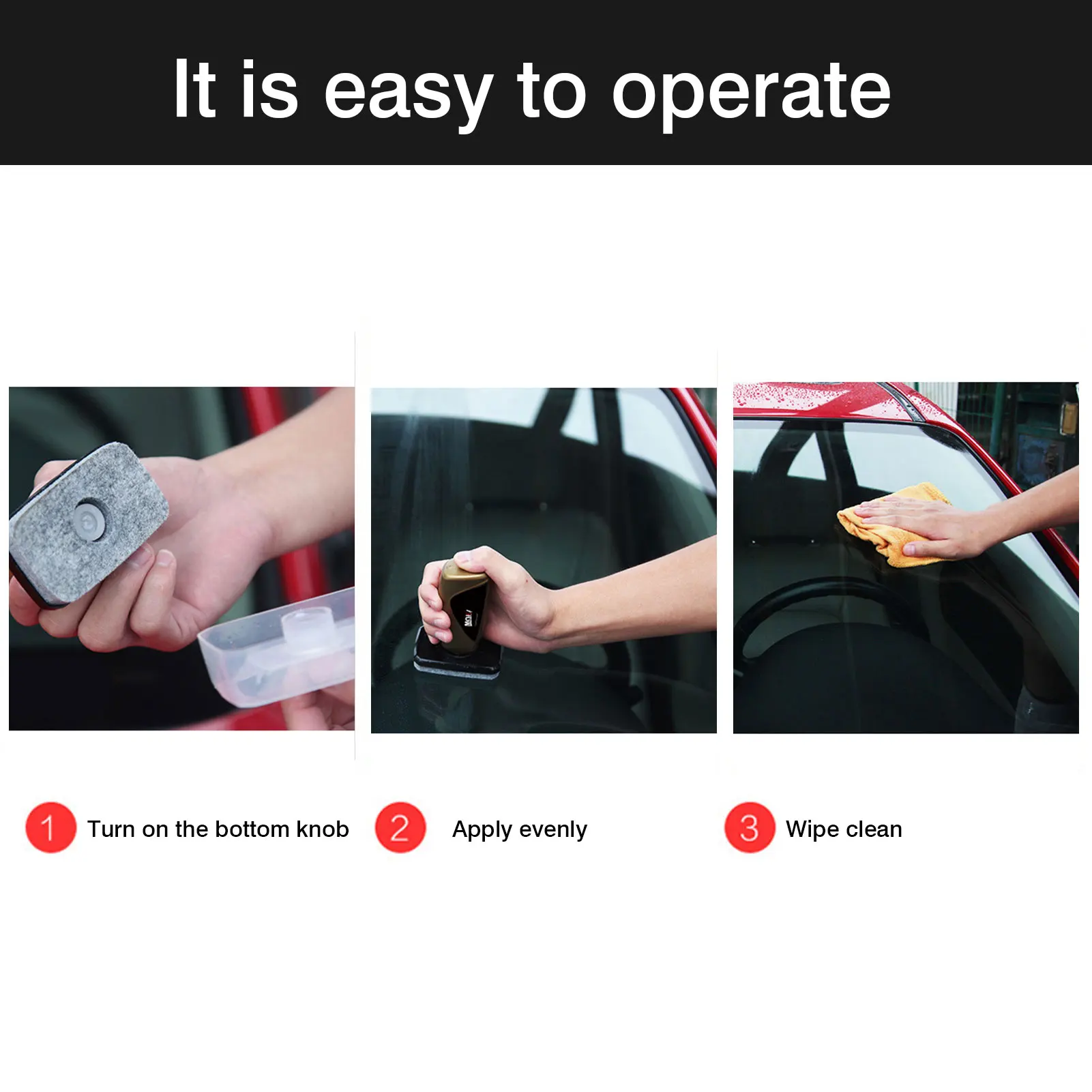 It is easy to operate

1 Turn on the bottom knob

2 Apply evenly

3 Wipe clean