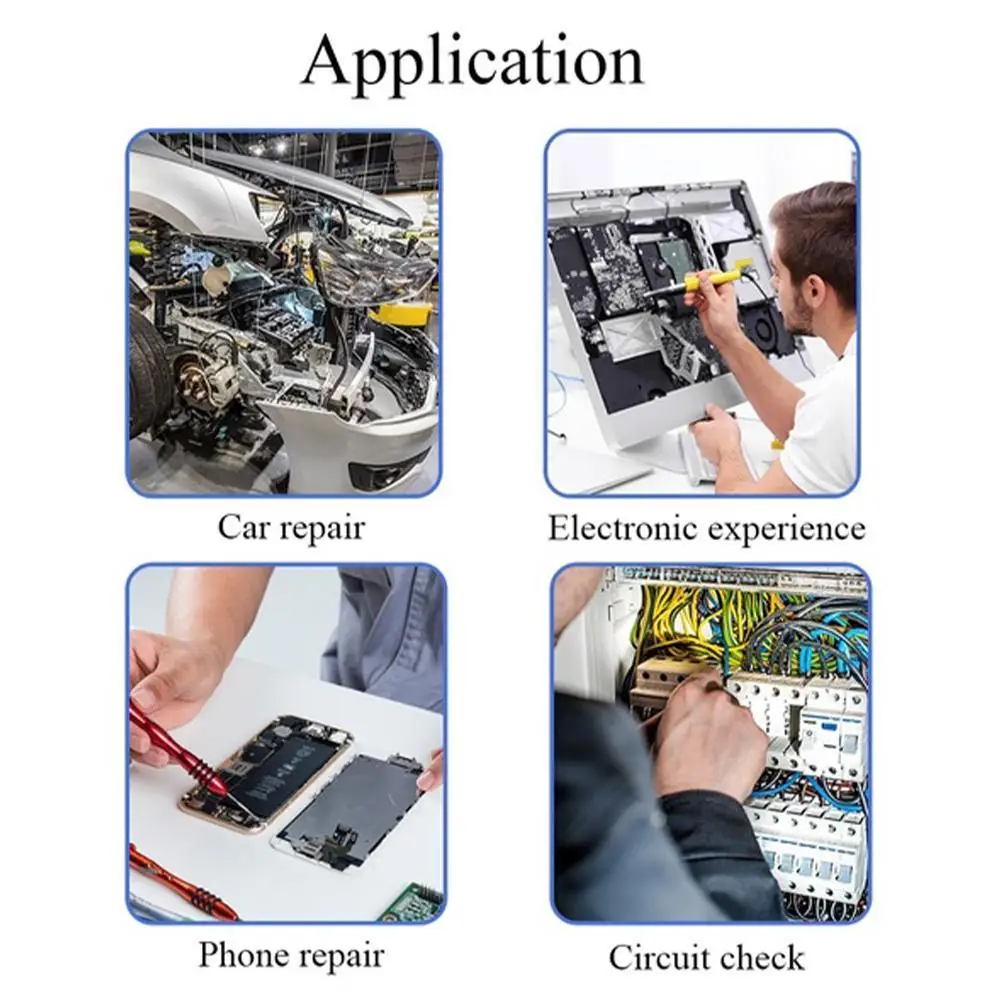 Application

Car repair

Electronic experience

Phone repair

Circuit check