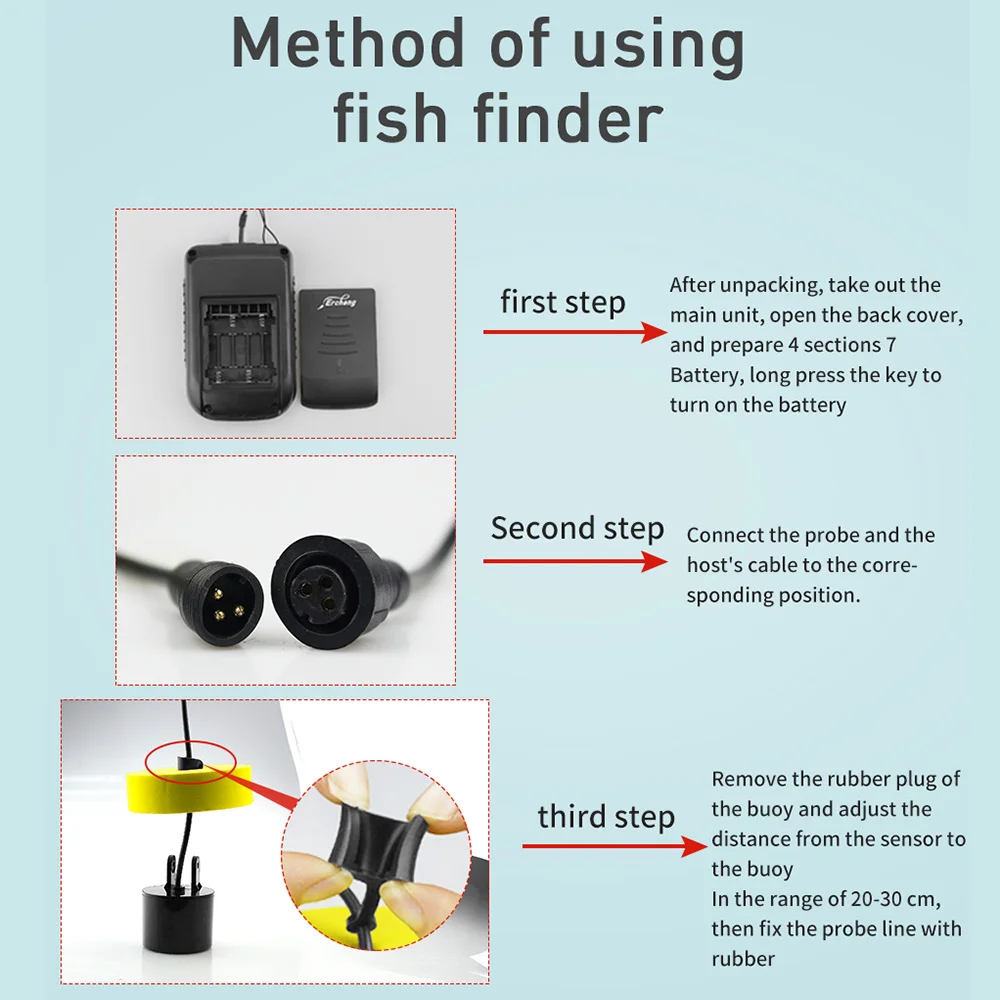 Method of using fish finder

Erchang

first step

After unpacking, take out the main unit, open the back cover, and prepare 4 sections 7 Battery, long press the key to turn on the battery

Second step

Connect the probe and the host's cable to the corresponding position.

third step

Remove the rubber plug of the buoy and adjust the distance from the sensor to the buoy
In the range of 20-30 cm, then fix the probe line with rubber