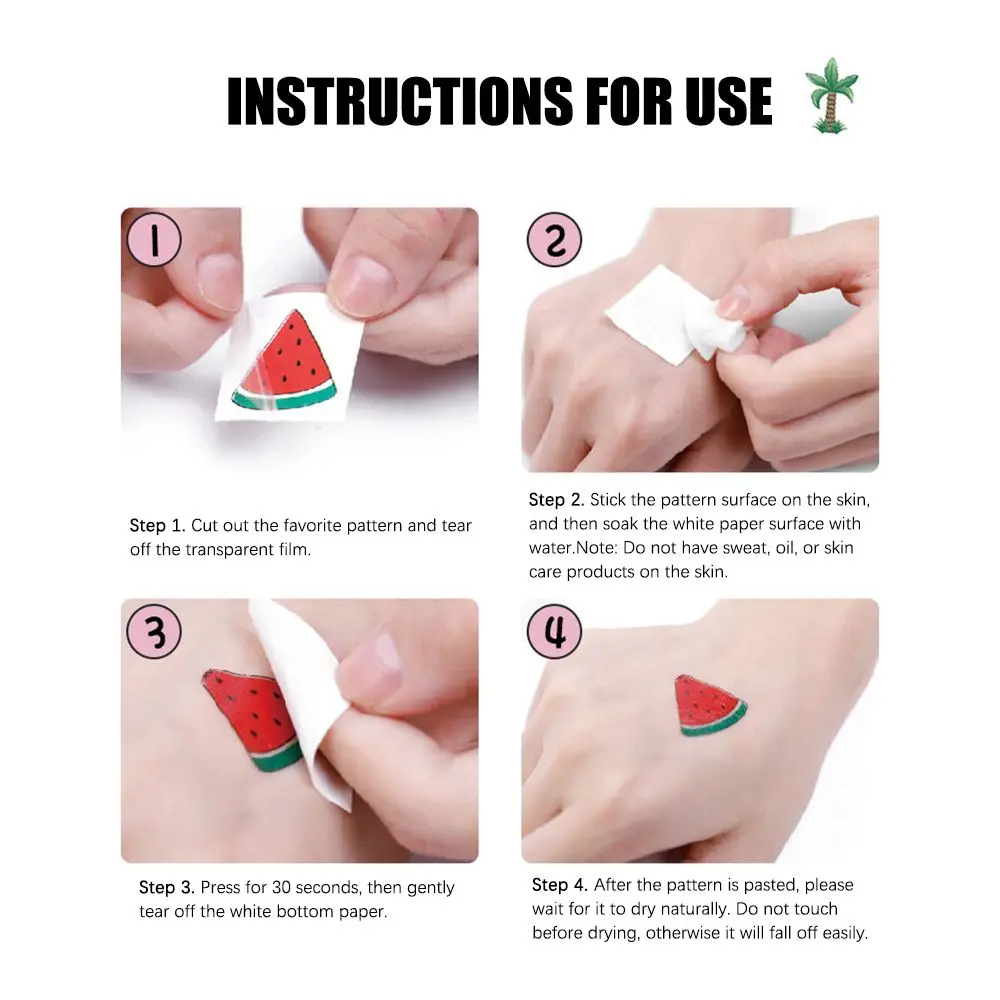 INSTRUCTIONS FOR USE

1

Step 1. Cut out the favorite pattern and tear off the transparent film.

2

Step 2. Stick the pattern surface on the skin, and then soak the white paper surface with water.Note: Do not have sweat, oil, or skin care products on the skin.

3

Step 3. Press for 30 seconds, then gently tear off the white bottom paper.

4

Step 4. After the pattern is pasted, please wait for it to dry naturally. Do not touch before drying, otherwise it will fall off easily.