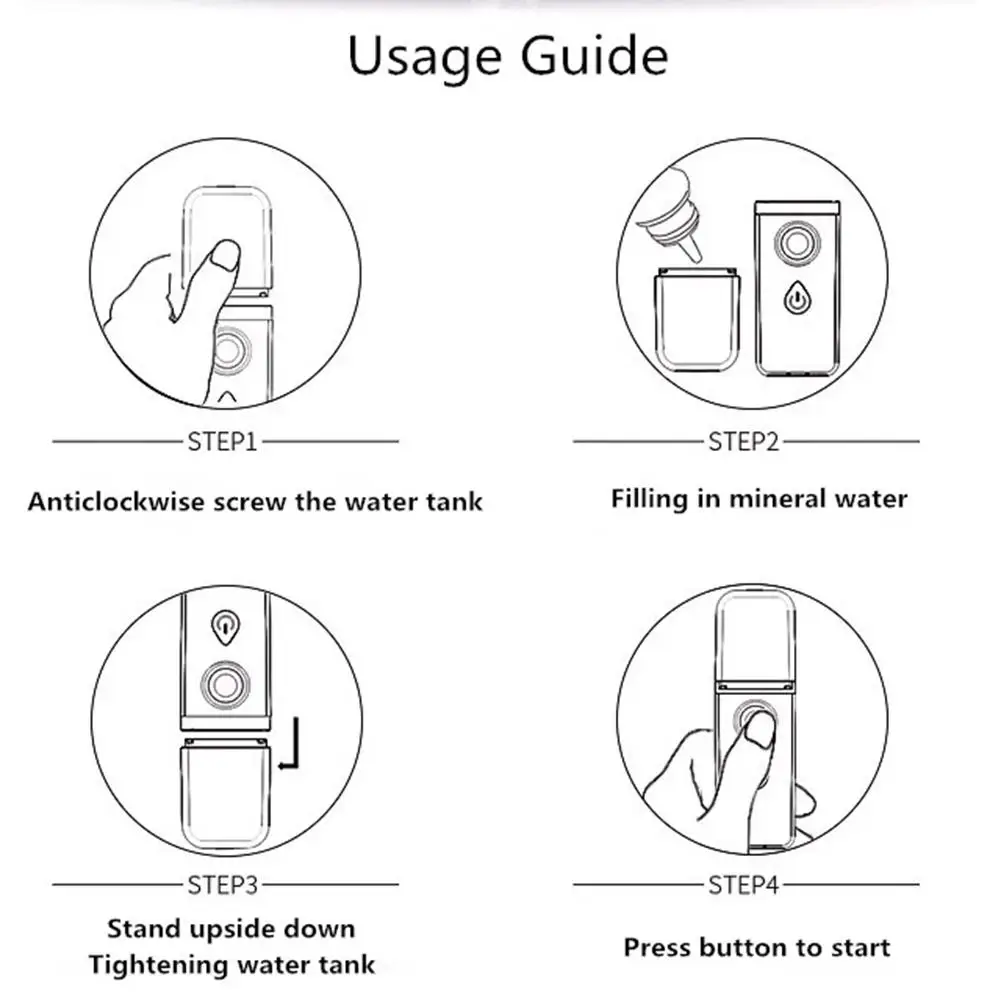 Usage Guide

STEP1

Anticlockwise screw the water tank

STEP2

Filling in mineral water

STEP3

Stand upside down
Tightening water tank

STEP4

Press button to start