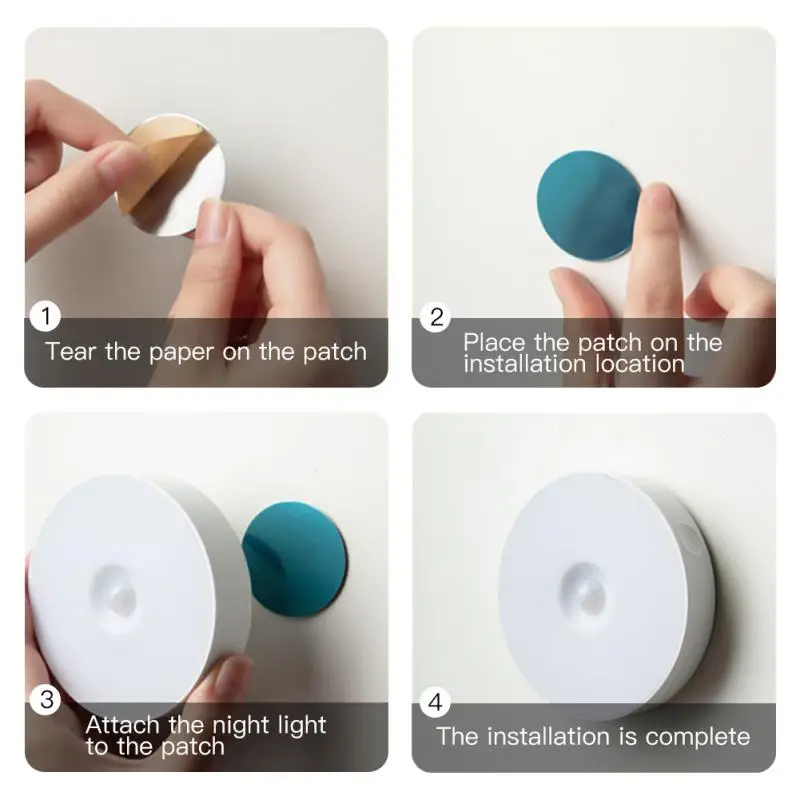 1
Tear the paper on the patch

2
Place the patch on the installation location

3
Attach the night light to the patch

4
The installation is complete