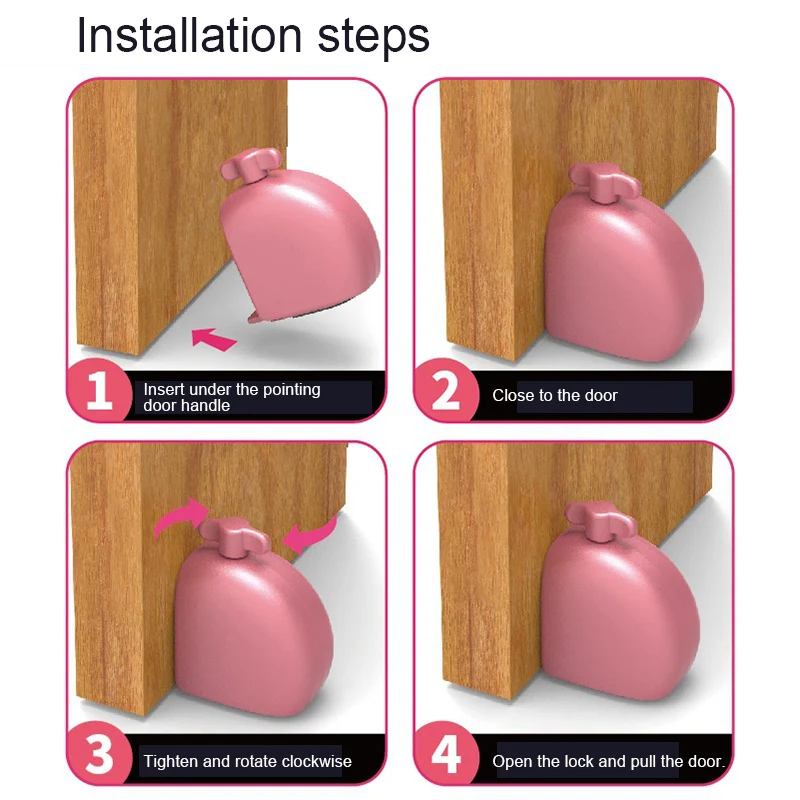 Installation steps

1 Insert under the pointing door handle

2 Close to the door

3 Tighten and rotate clockwise

4 Open the lock and pull the door.