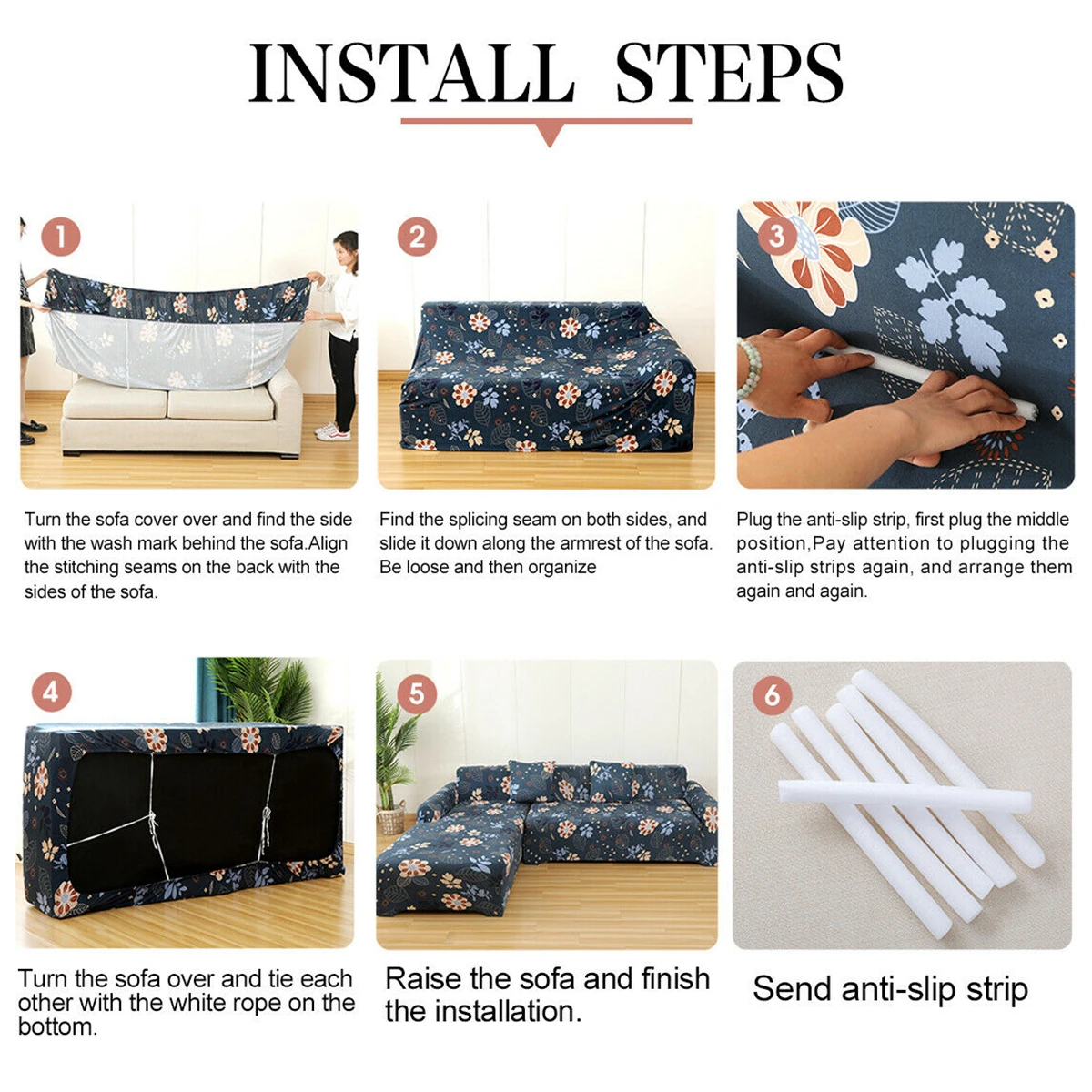 INSTALL STEPS

1

Turn the sofa cover over and find the side with the wash mark behind the sofa.Align the stitching seams on the back with the sides of the sofa.

2

Find the splicing seam on both sides, and slide it down along the armrest of the sofa. Be loose and then organize

3

Plug the anti-slip strip, first plug the middle position,Pay attention to plugging the anti-slip strips again, and arrange them again and again.

4

Turn the sofa over and tie each other with the white rope on the bottom.

5

Raise the sofa and finish the installation.

6

Send anti-slip strip