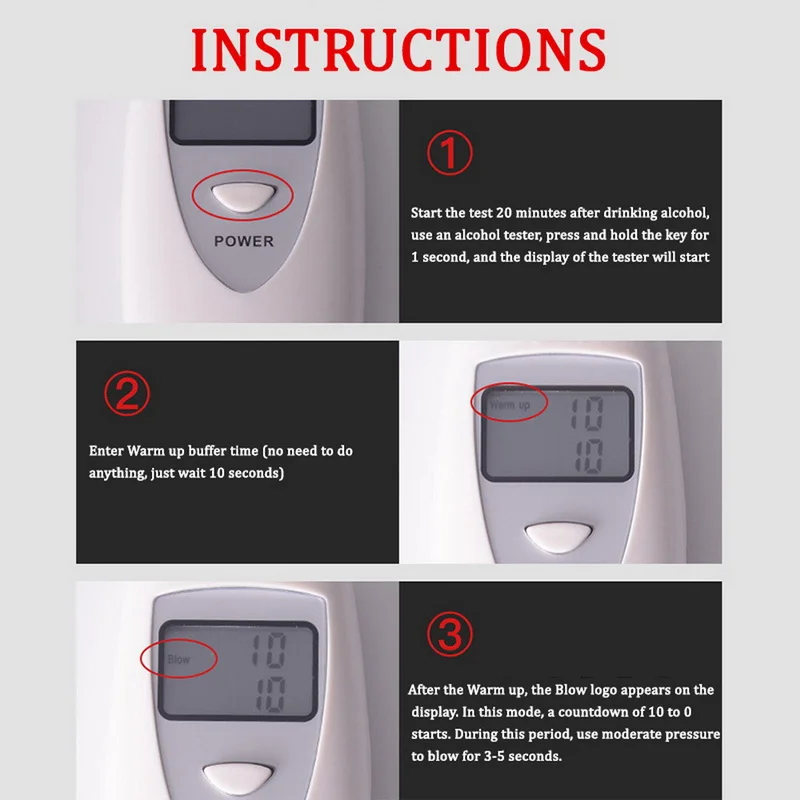 INSTRUCTIONS

POWER

①

Start the test 20 minutes after drinking alcohol, use an alcohol tester, press and hold the key for 1 second, and the display of the tester will start

②

Enter Warm up buffer time (no need to do anything, just wait 10 seconds)

Warm up 10
10

Blow 10
10

③

After the Warm up, the Blow logo appears on the display. In this mode, a countdown of 10 to 0 starts. During this period, use moderate pressure to blow for 3-5 seconds.