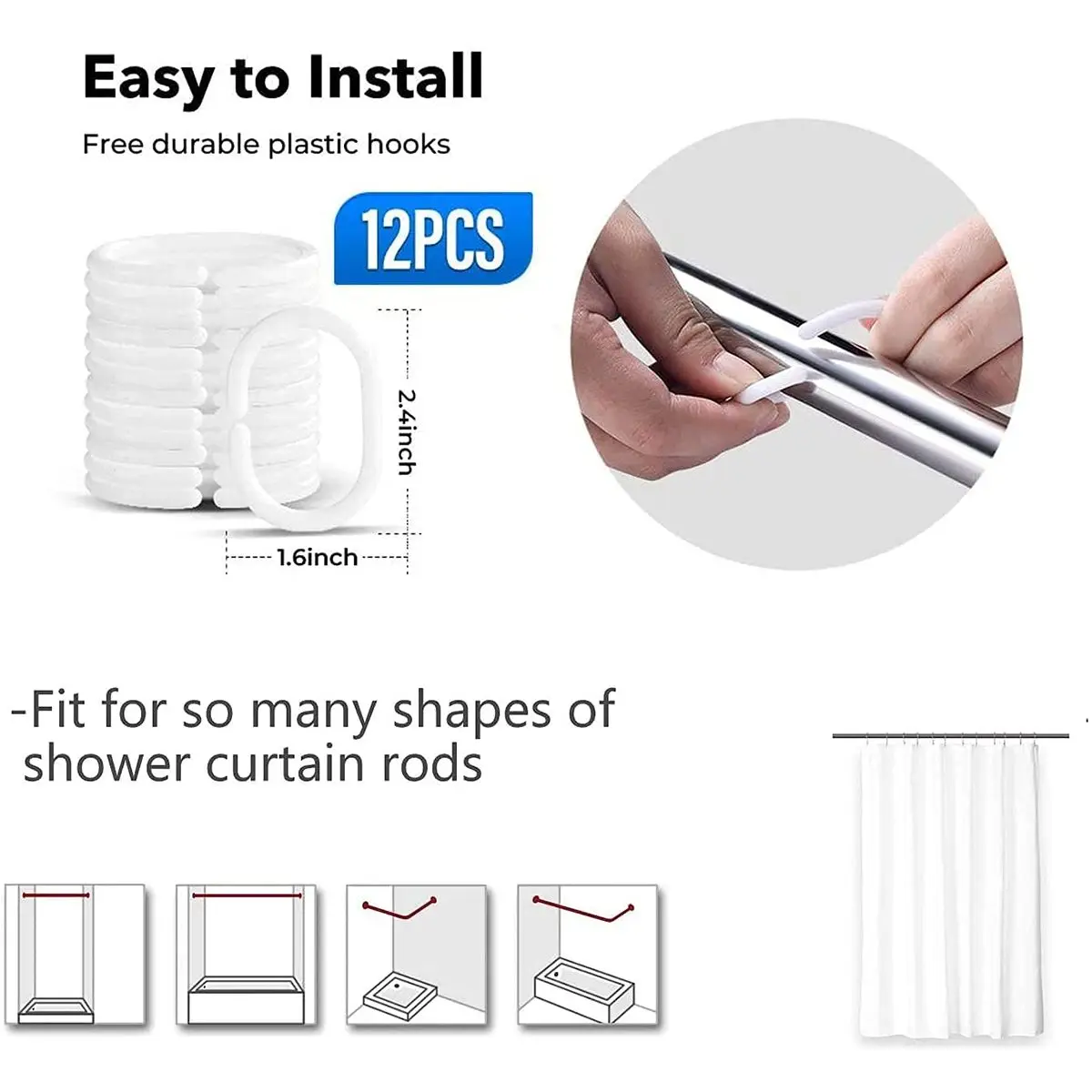 Easy to Install

Free durable plastic hooks

12PCS

2.4inch

1.6inch

-Fit for so many shapes of shower curtain rods