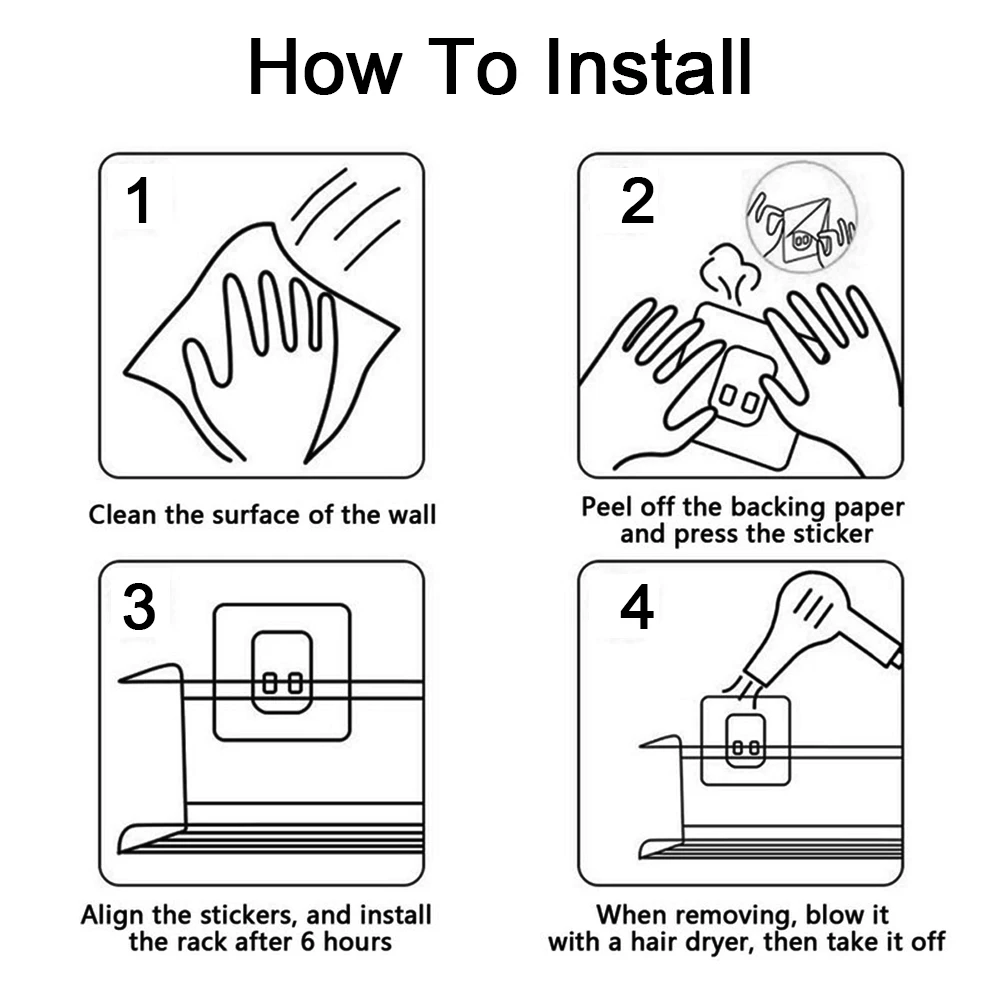 How To Install

1

Clean the surface of the wall

2

Peel off the backing paper and press the sticker

3

Align the stickers, and install the rack after 6 hours

4

When removing, blow it with a hair dryer, then take it off