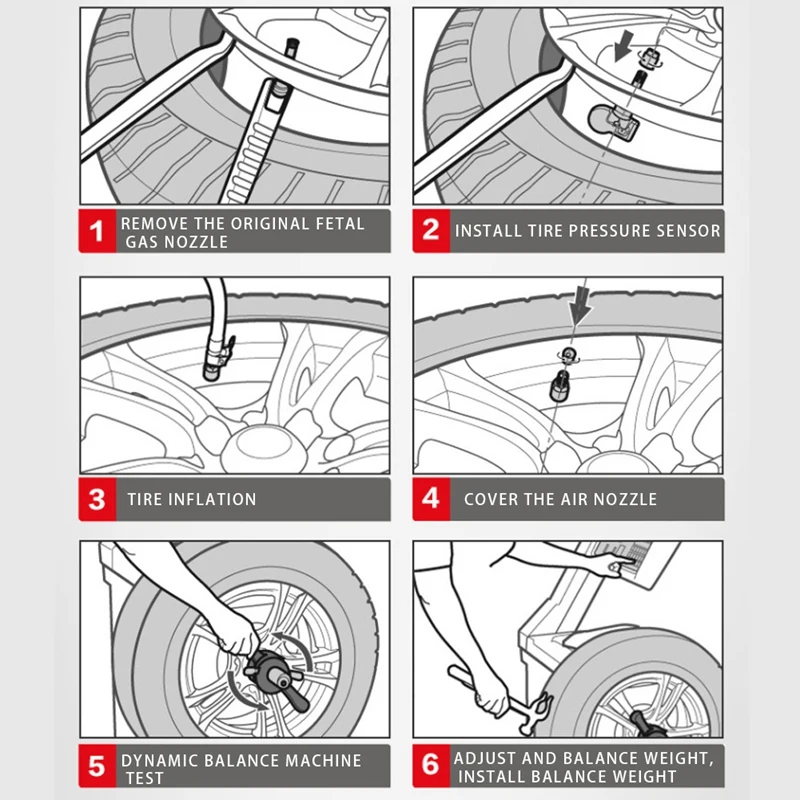 1 REMOVE THE ORIGINAL FETAL GAS NOZZLE

2 INSTALL TIRE PRESSURE SENSOR

3 TIRE INFLATION

4 COVER THE AIR NOZZLE

5 DYNAMIC BALANCE MACHINE TEST

6 ADJUST AND BALANCE WEIGHT, INSTALL BALANCE WEIGHT