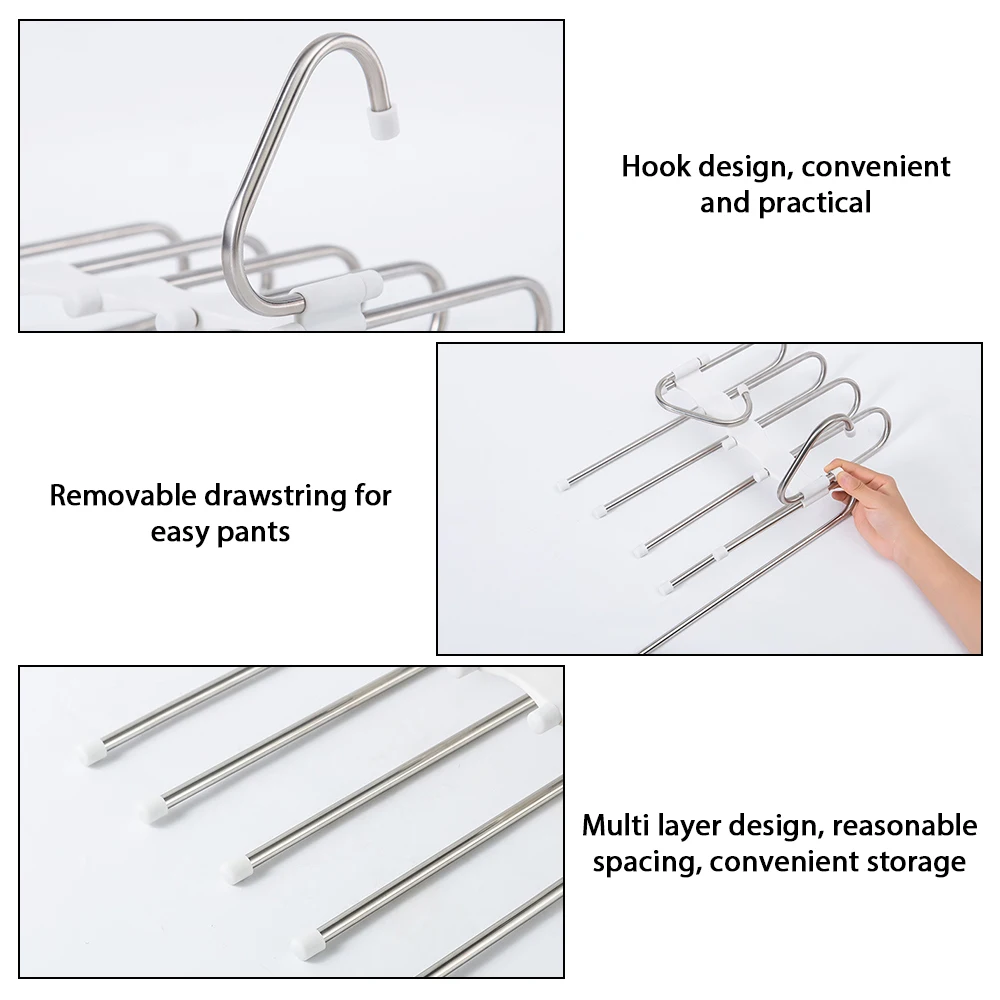 Hook design, convenient and practical

Removable drawstring for easy pants

Multi layer design, reasonable spacing, convenient storage