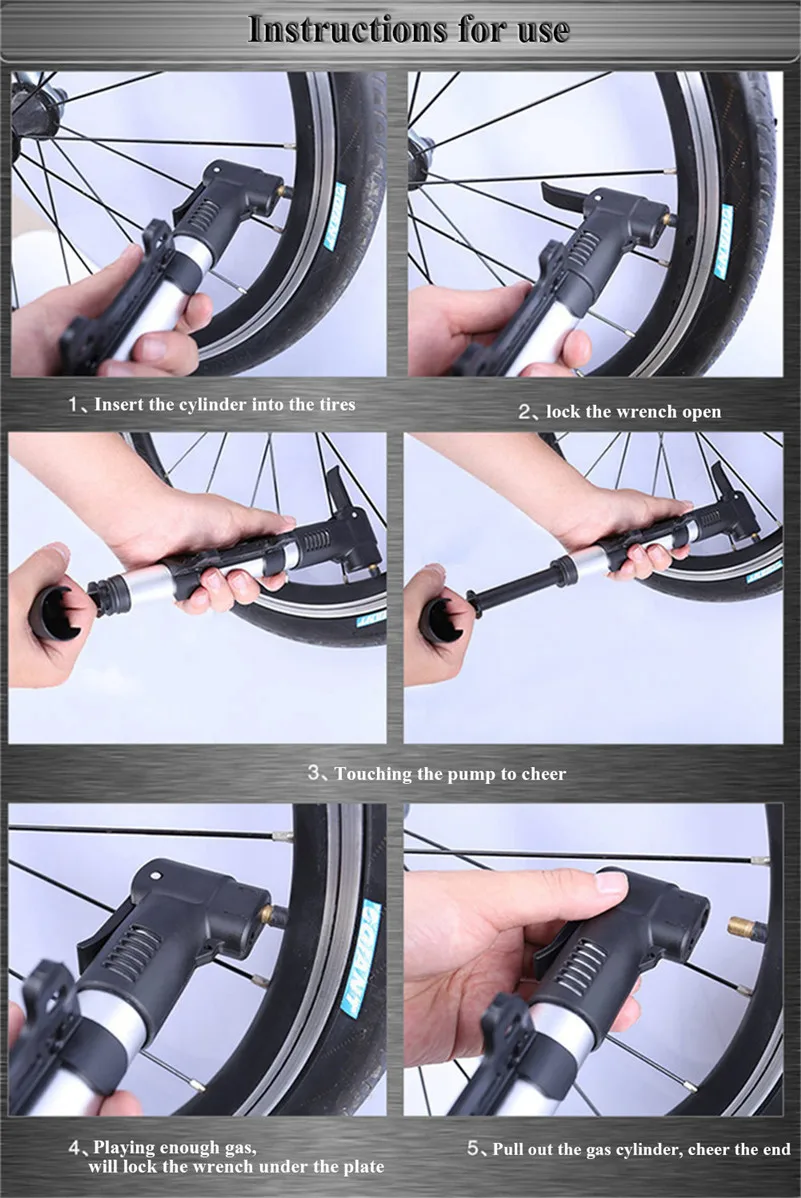 Instructions for use

1、Insert the cylinder into the tires

2、lock the wrench open

3、Touching the pump to cheer

4、Playing enough gas, will lock the wrench under the plate

5、Pull out the gas cylinder, cheer the end