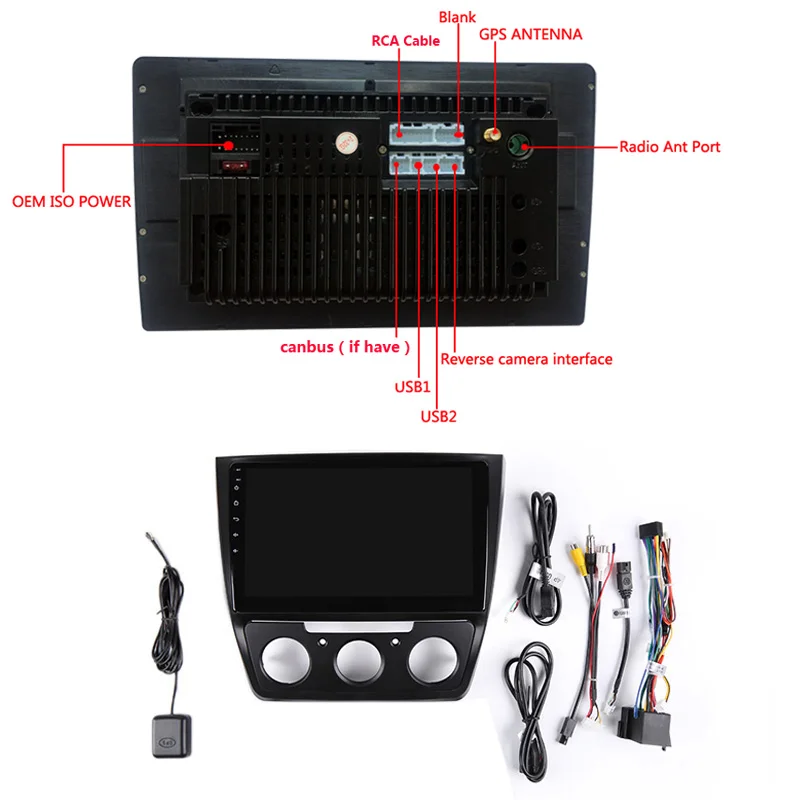 Blank
RCA Cable
GPS ANTENNA
Radio Ant Port
OEM ISO POWER
canbus ( if have )
Reverse camera interface
USB1
USB2