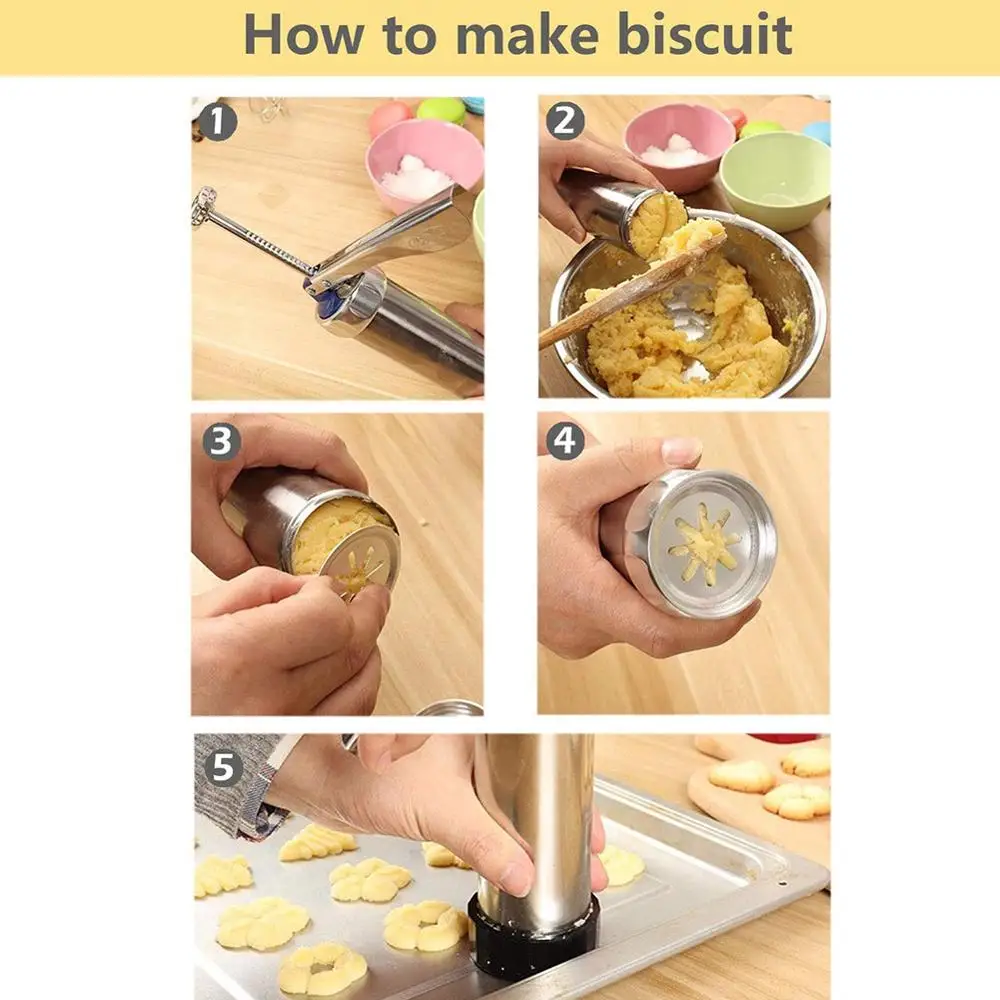 How to make biscuit

1

2

3

4

5