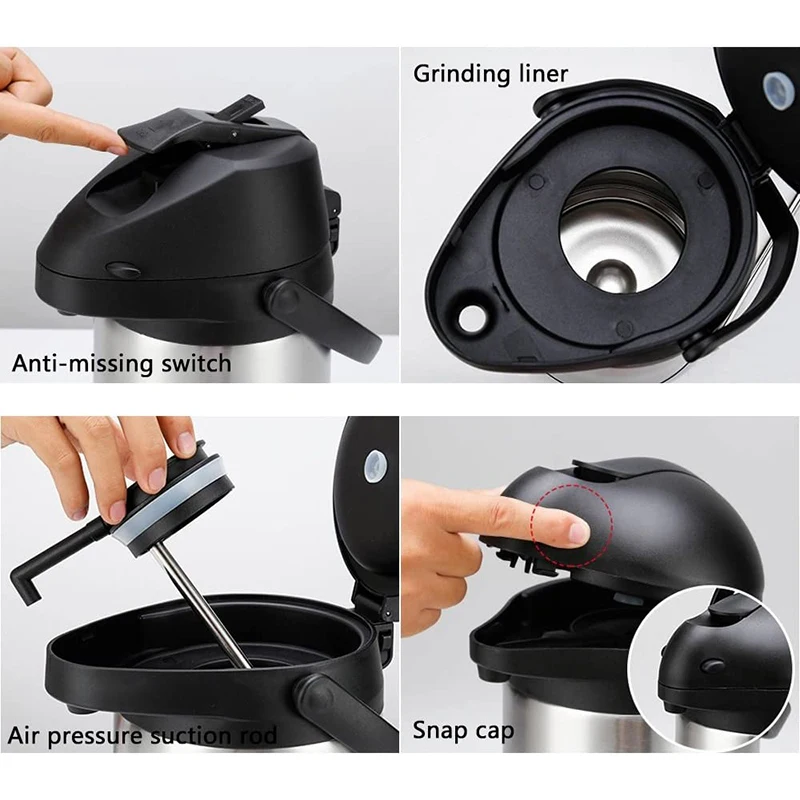 Anti-missing switch

Grinding liner

Air pressure suction rod

Snap cap