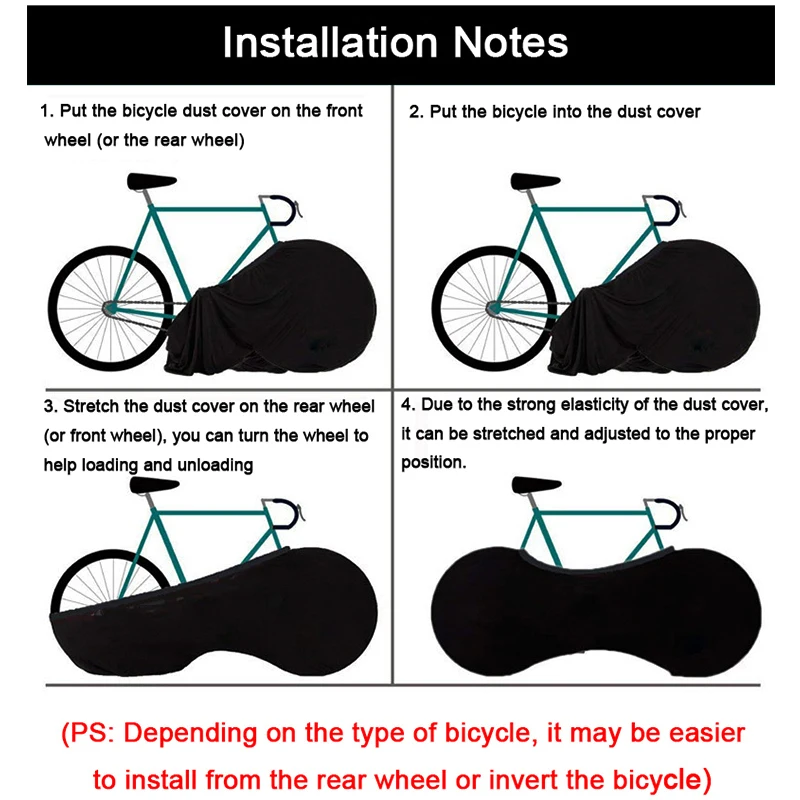 Installation Notes

1. Put the bicycle dust cover on the front wheel (or the rear wheel)

2. Put the bicycle into the dust cover

3. Stretch the dust cover on the rear wheel (or front wheel), you can turn the wheel to help loading and unloading

4. Due to the strong elasticity of the dust cover, it can be stretched and adjusted to the proper position.

(PS: Depending on the type of bicycle, it may be easier to install from the rear wheel or invert the bicycle)