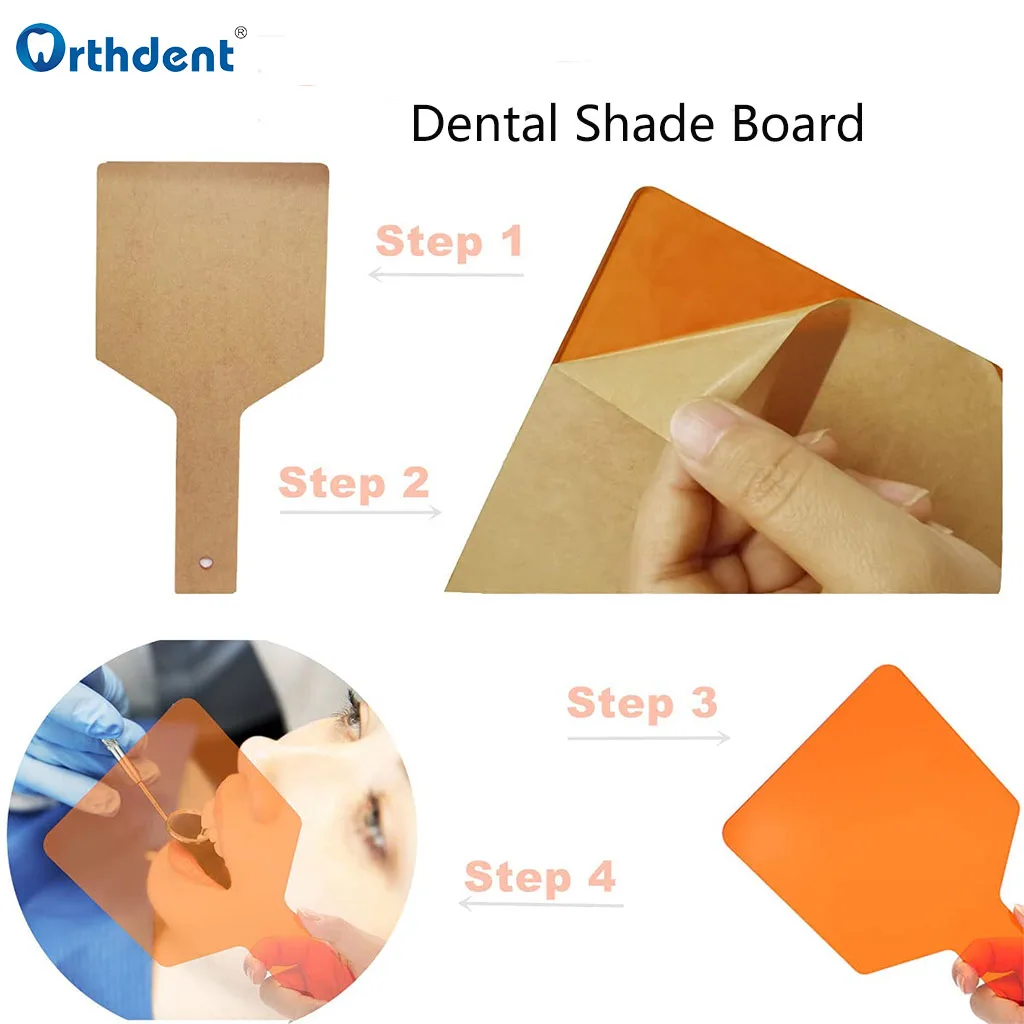 Orthdent®

Dental Shade Board

Step 1

Step 2

Step 3

Step 4