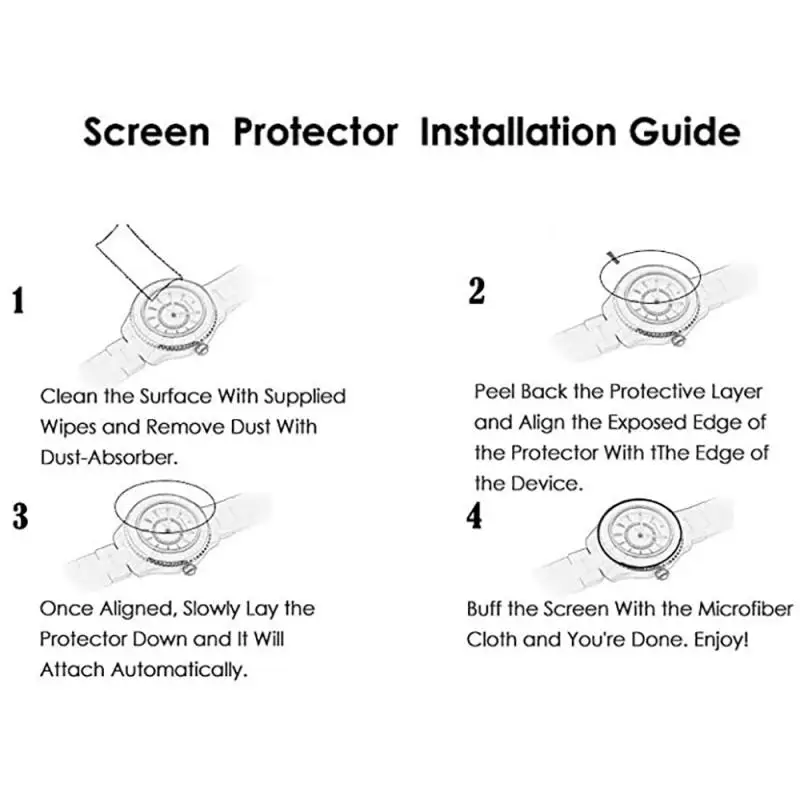 Screen Protector Installation Guide

1

Clean the Surface With Supplied Wipes and Remove Dust With Dust-Absorber.

2

Peel Back the Protective Layer and Align the Exposed Edge of the Protector With tThe Edge of the Device.

3

Once Aligned, Slowly Lay the Protector Down and It Will Attach Automatically.

4

Buff the Screen With the Microfiber Cloth and You're Done. Enjoy!