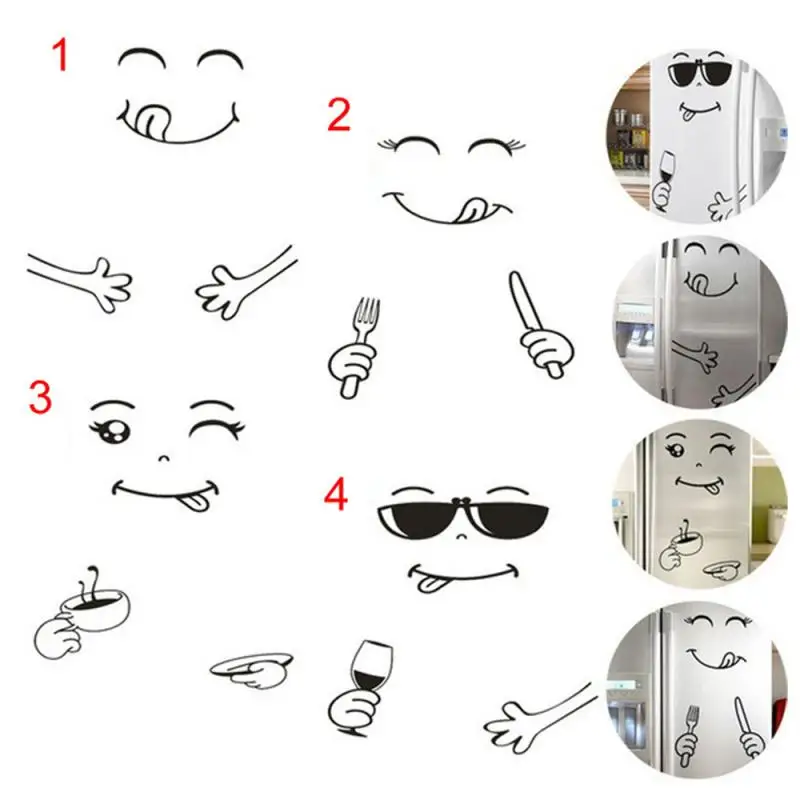 1

2

3

4