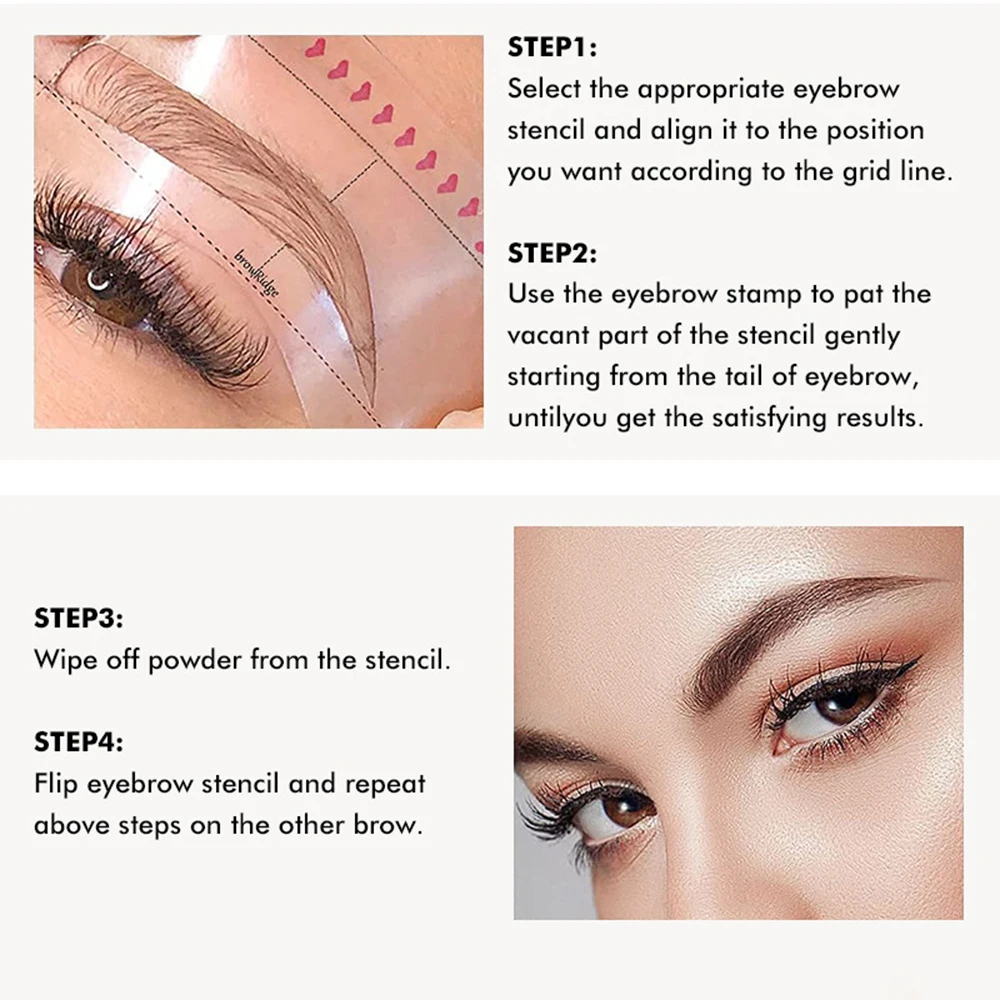 browRidge

STEP1:
Select the appropriate eyebrow stencil and align it to the position you want according to the grid line.

STEP2:
Use the eyebrow stamp to pat the vacant part of the stencil gently starting from the tail of eyebrow, untilyou get the satisfying results.

STEP3:
Wipe off powder from the stencil.

STEP4:
Flip eyebrow stencil and repeat above steps on the other brow.