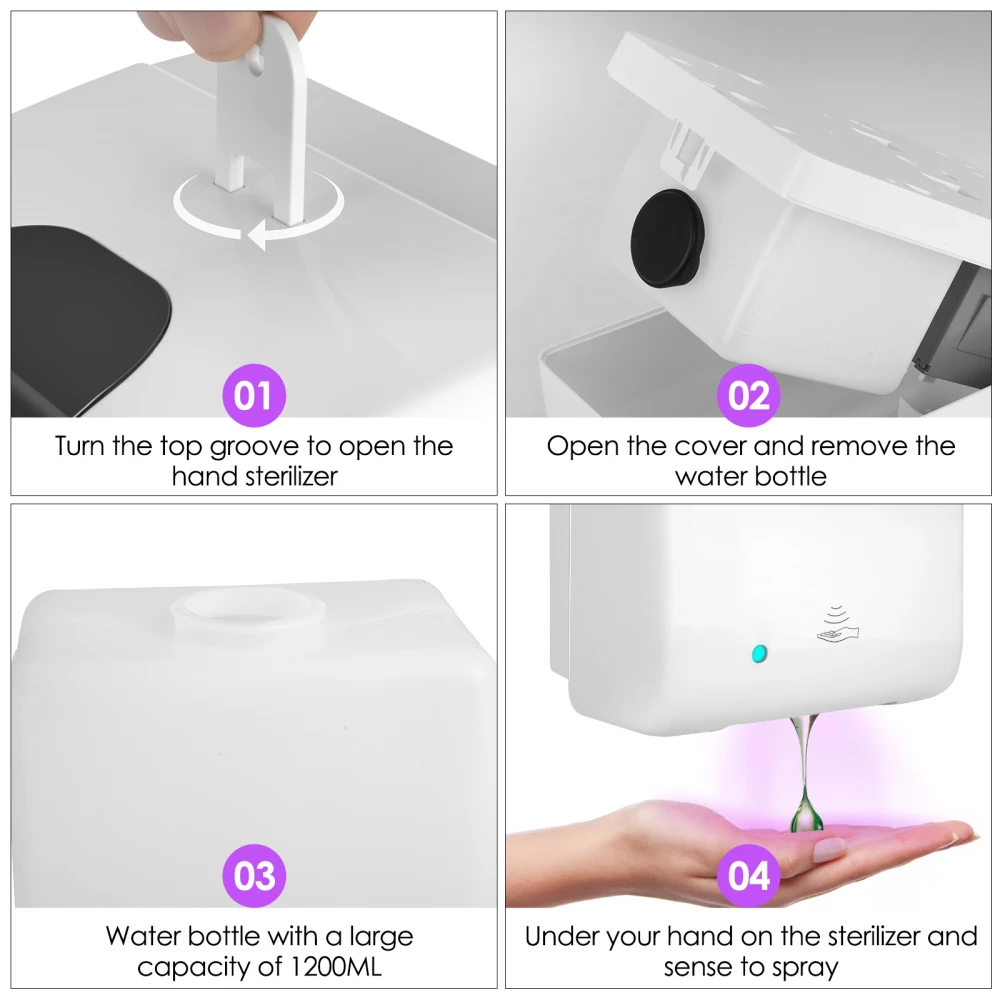 01

Turn the top groove to open the hand sterilizer

02

Open the cover and remove the water bottle

03

Water bottle with a large capacity of 1200ML

04

Under your hand on the sterilizer and sense to spray