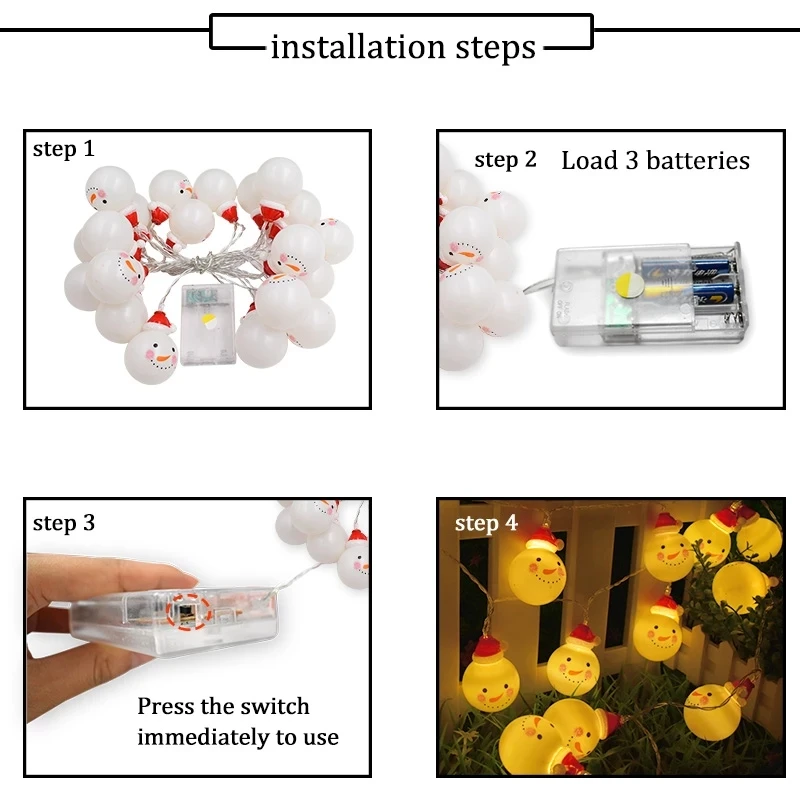 installation steps

step 1

step 2 Load 3 batteries

step 3

Press the switch immediately to use

step 4