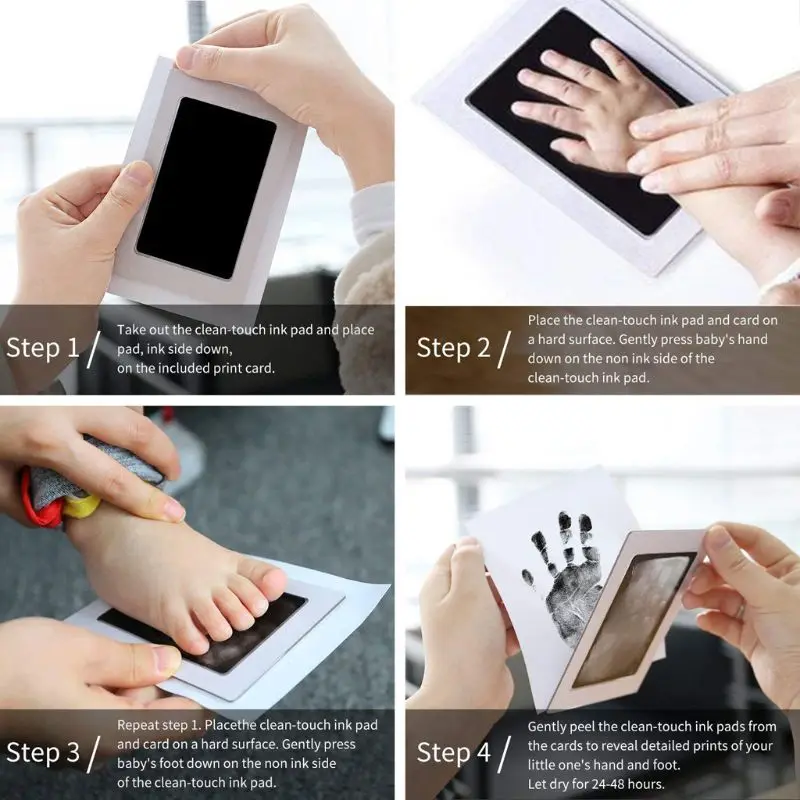 Step 1 /
Take out the clean-touch ink pad and place pad, ink side down, on the included print card.

Step 2 /
Place the clean-touch ink pad and card on a hard surface. Gently press baby's hand down on the non ink side of the clean-touch ink pad.

Step 3 /
Repeat step 1. Placethe clean-touch ink pad and card on a hard surface. Gently press baby's foot down on the non ink side of the clean-touch ink pad.

Step 4 /
Gently peel the clean-touch ink pads from the cards to reveal detailed prints of your little one's hand and foot. Let dry for 24-48 hours.