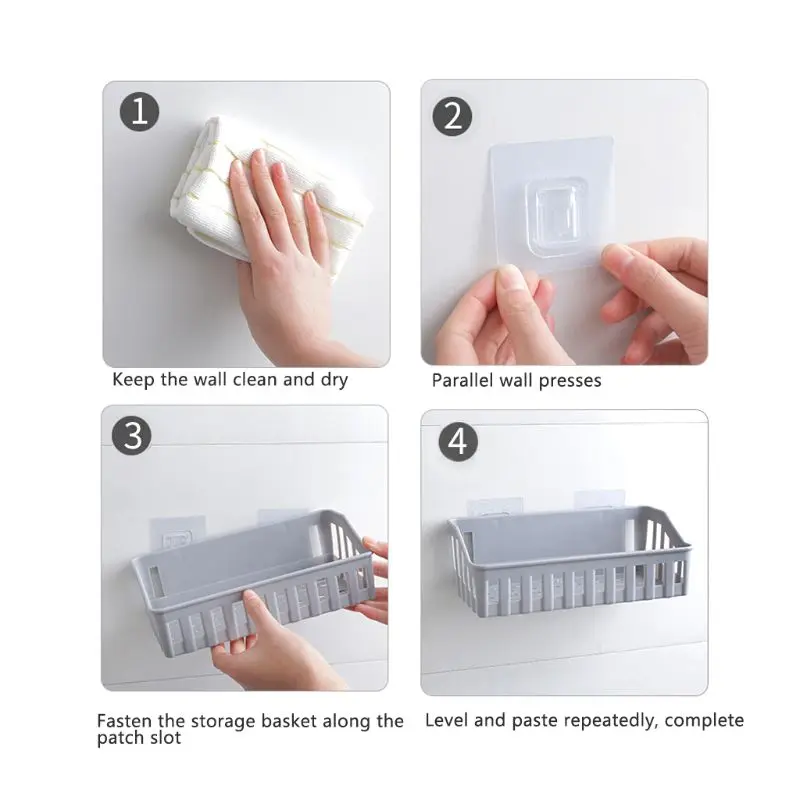 1

Keep the wall clean and dry

2

Parallel wall presses

3

Fasten the storage basket along the patch slot

4

Level and paste repeatedly, complete