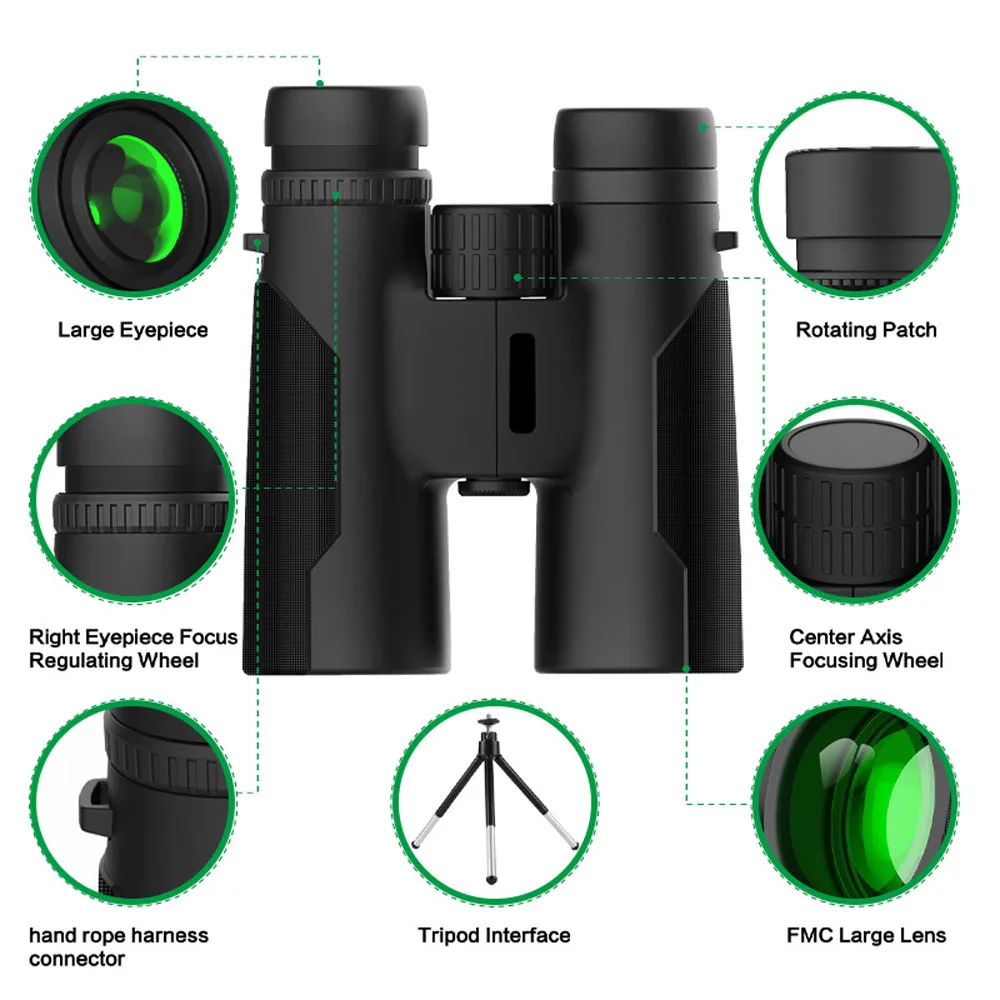 Large Eyepiece

Rotating Patch

Right Eyepiece Focus Regulating Wheel

Center Axis Focusing Wheel

hand rope harness connector

Tripod Interface

FMC Large Lens