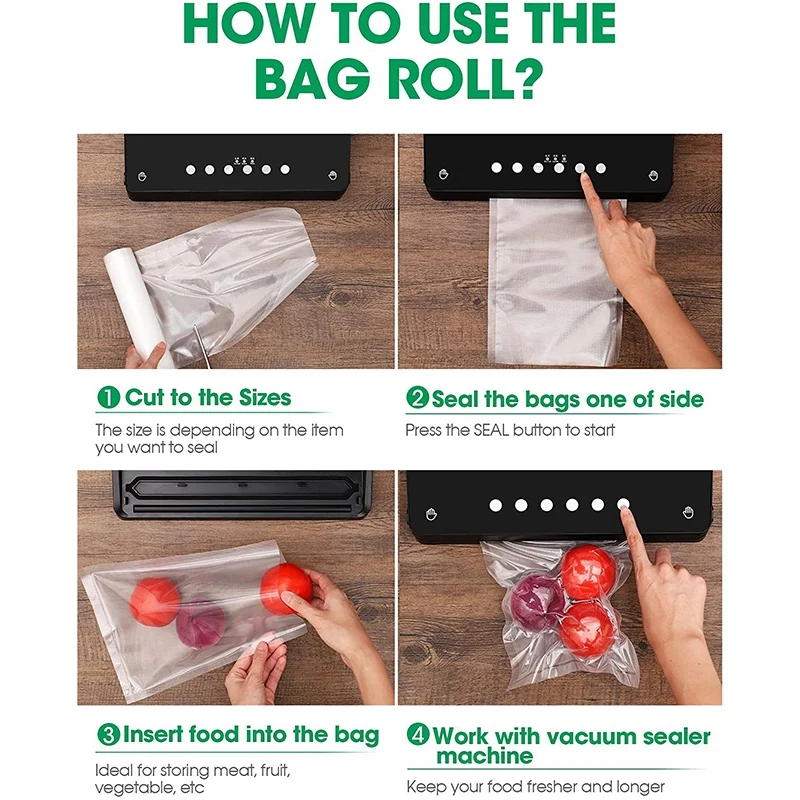 HOW TO USE THE BAG ROLL?

1 Cut to the Sizes
The size is depending on the item you want to seal

2 Seal the bags one of side
Press the SEAL button to start

3 Insert food into the bag
Ideal for storing meat, fruit, vegetable, etc

4 Work with vacuum sealer machine
Keep your food fresher and longer