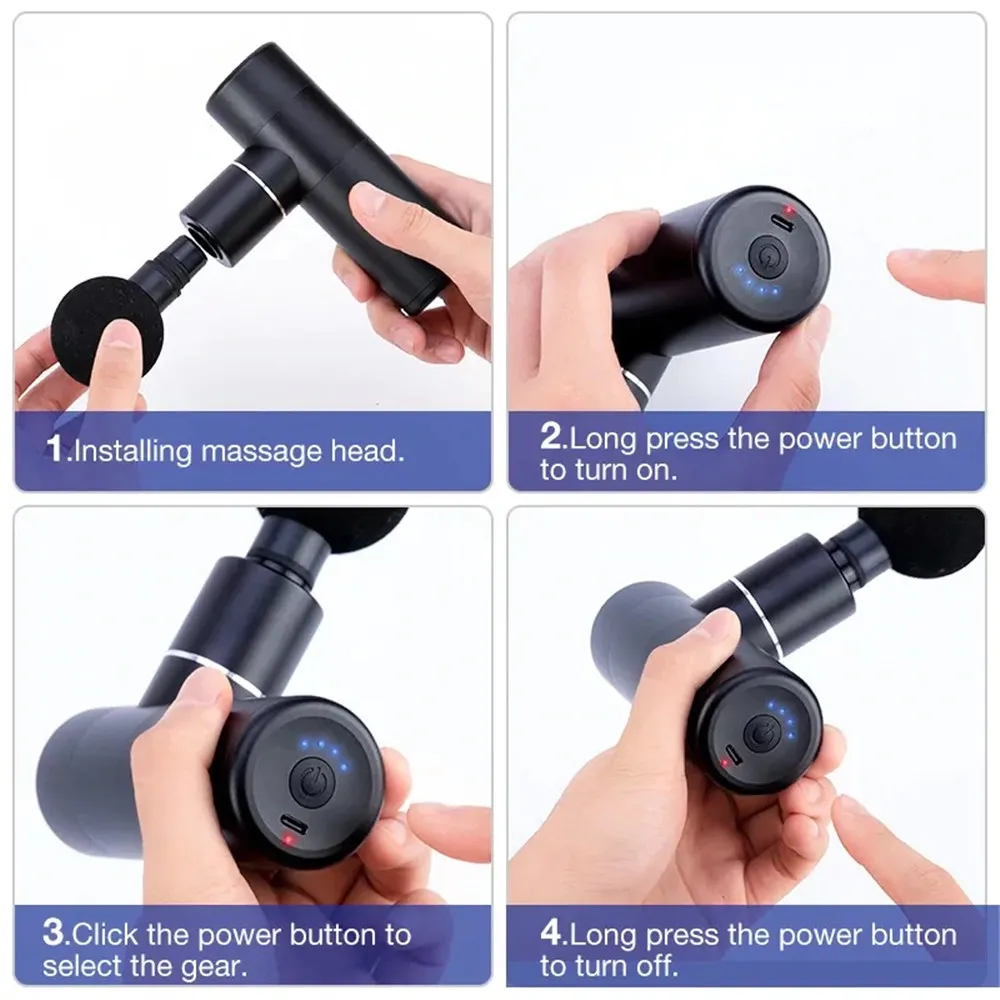 1.Installing massage head.

2.Long press the power button to turn on.

3.Click the power button to select the gear.

4.Long press the power button to turn off.