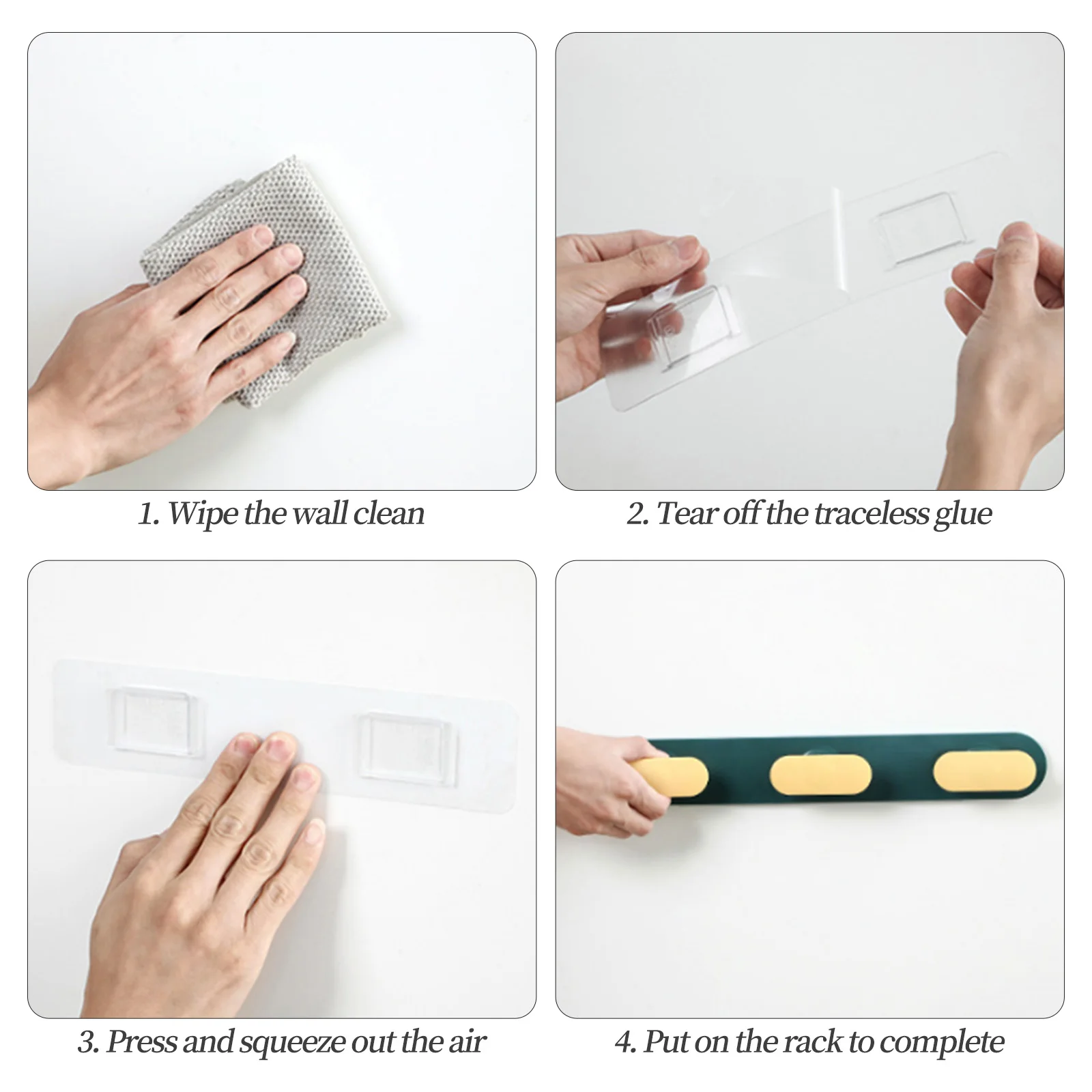 1. Wipe the wall clean

2. Tear off the traceless glue

3. Press and squeeze out the air

4. Put on the rack to complete