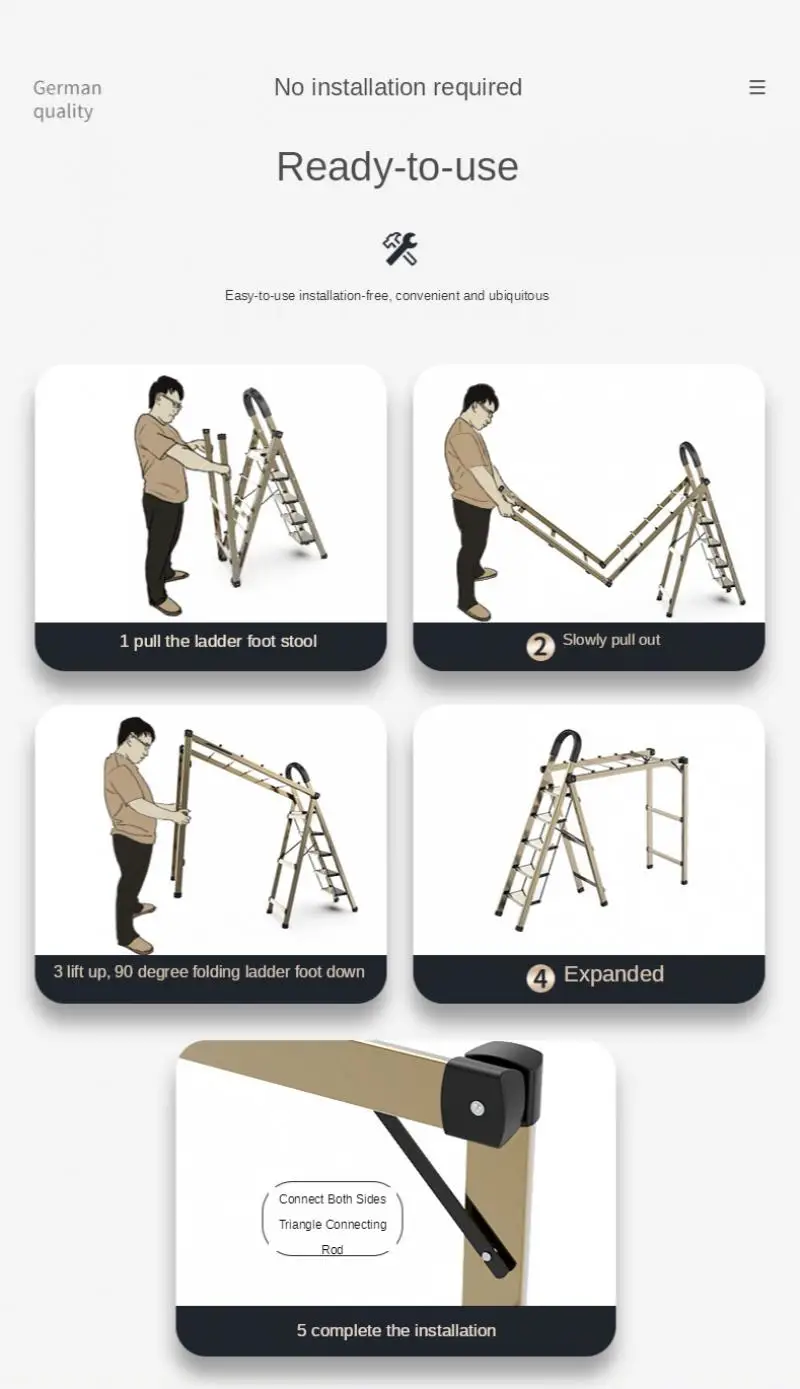 German quality

No installation required

☰

Ready-to-use

Easy-to-use installation-free, convenient and ubiquitous

1 pull the ladder foot stool

2 Slowly pull out

3 lift up, 90 degree folding ladder foot down

4 Expanded

Connect Both Sides Triangle Connecting Rod

5 complete the installation