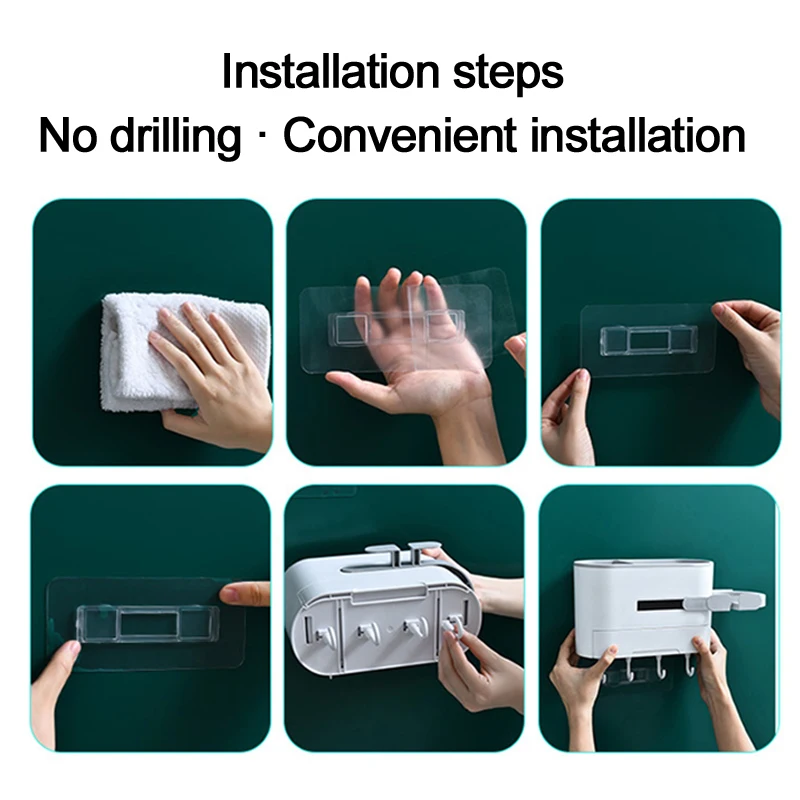 Installation steps
No drilling · Convenient installation