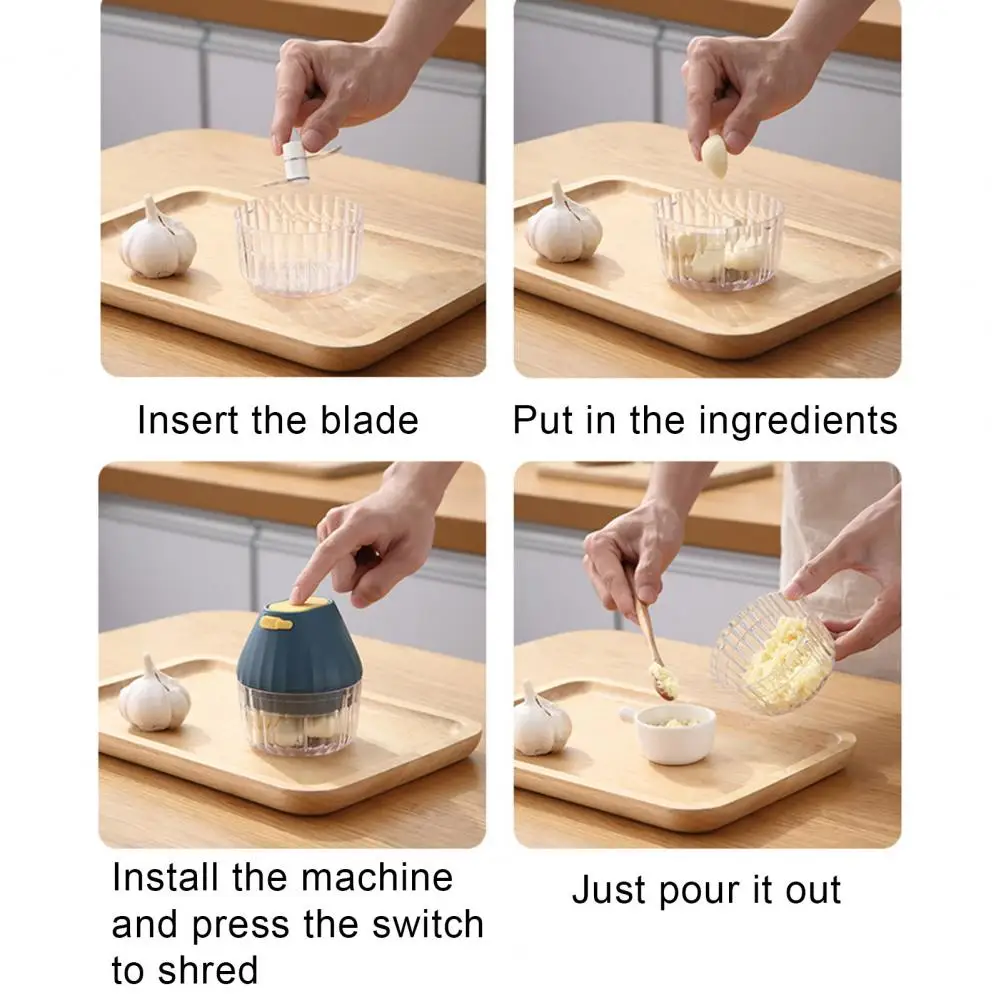 Insert the blade

Put in the ingredients

Install the machine and press the switch to shred

Just pour it out