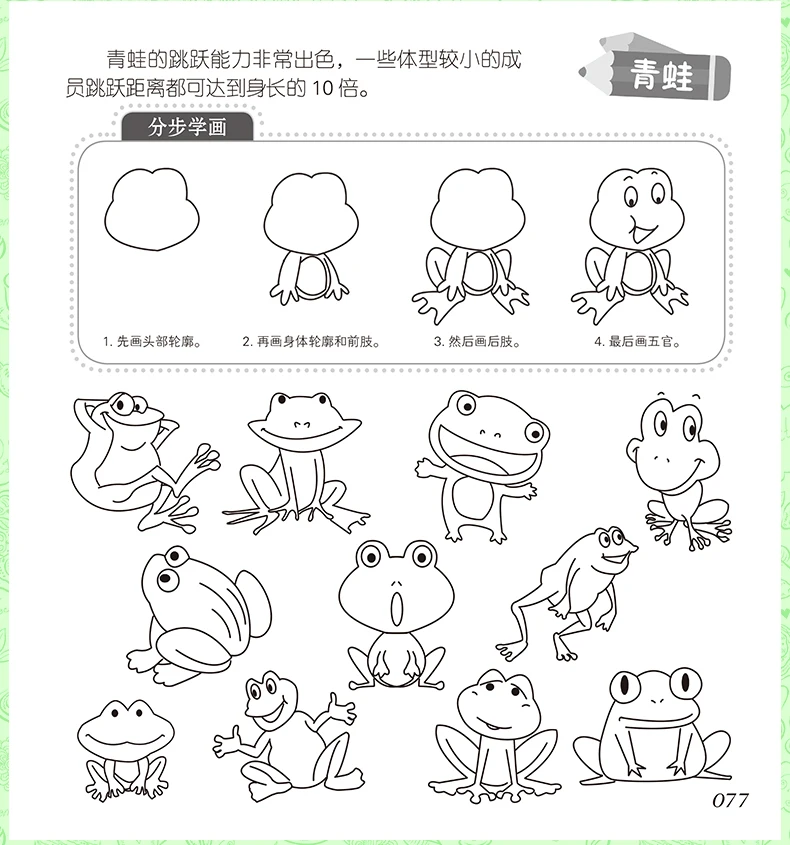 青蛙的跳跃能力非常出色，一些体型较小的成员跳跃距离都可达到身长的 10 倍。

青蛙

分步学画

1. 先画头部轮廓。

2. 再画身体轮廓和前肢。

3. 然后画后肢。

4. 最后画五官。

077