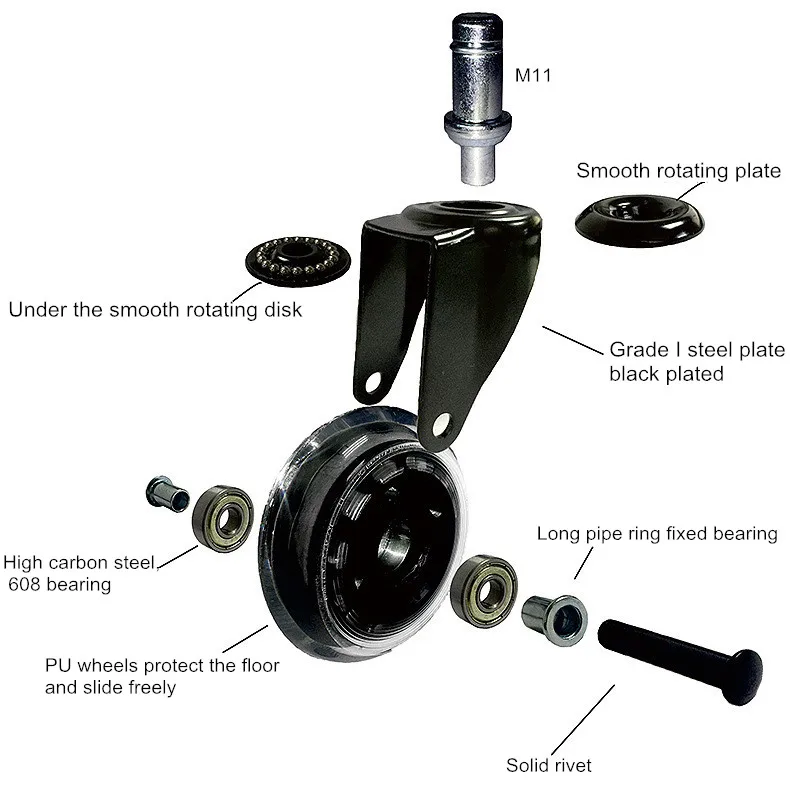 M11

Smooth rotating plate

Under the smooth rotating disk

Grade I steel plate black plated

Long pipe ring fixed bearing

High carbon steel 608 bearing

PU wheels protect the floor and slide freely

Solid rivet