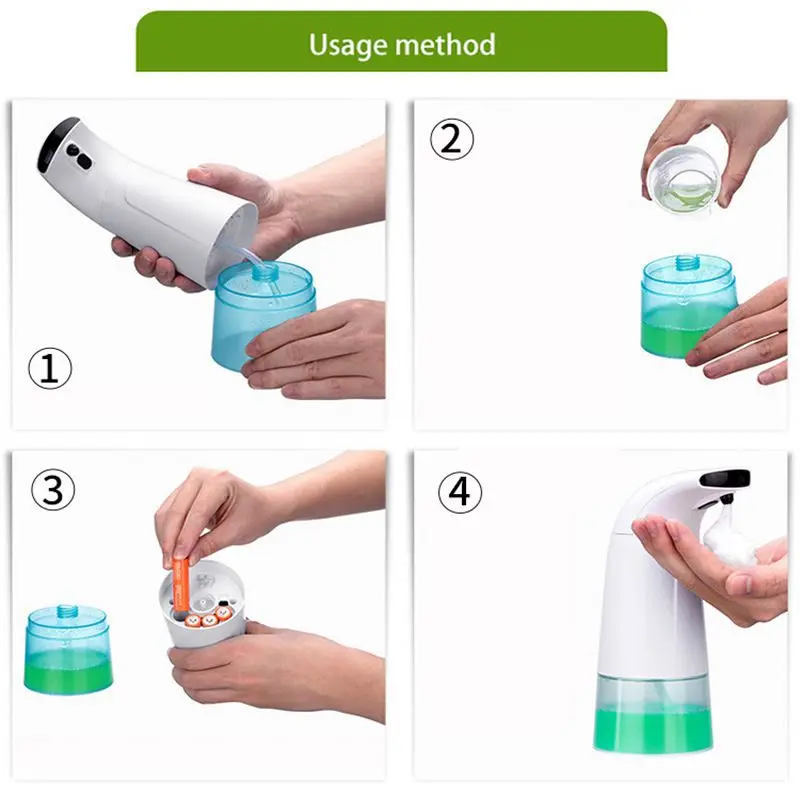 Usage method

①

②

③

④