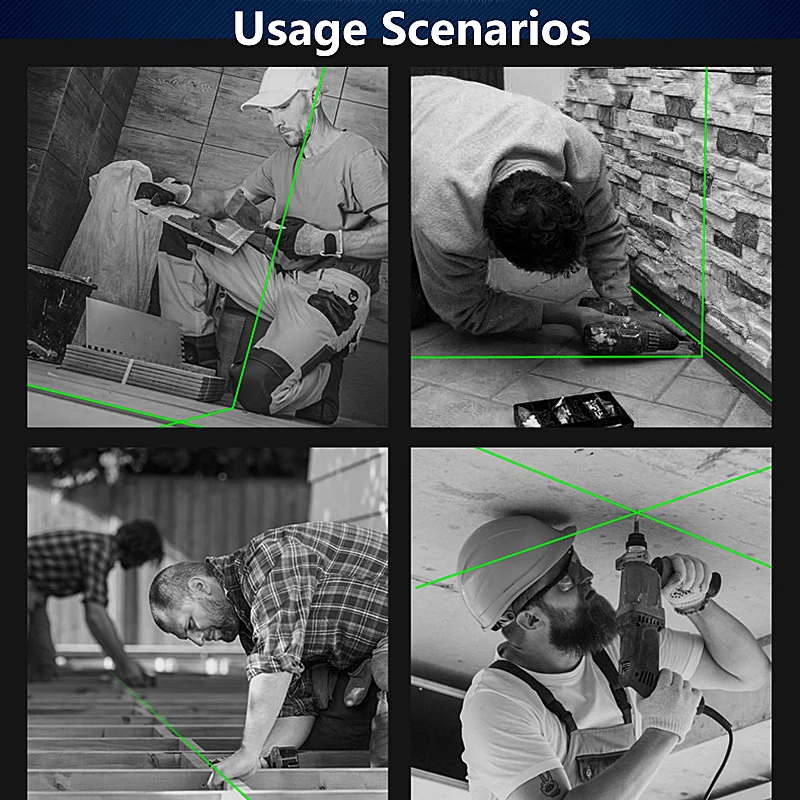 Usage Scenarios