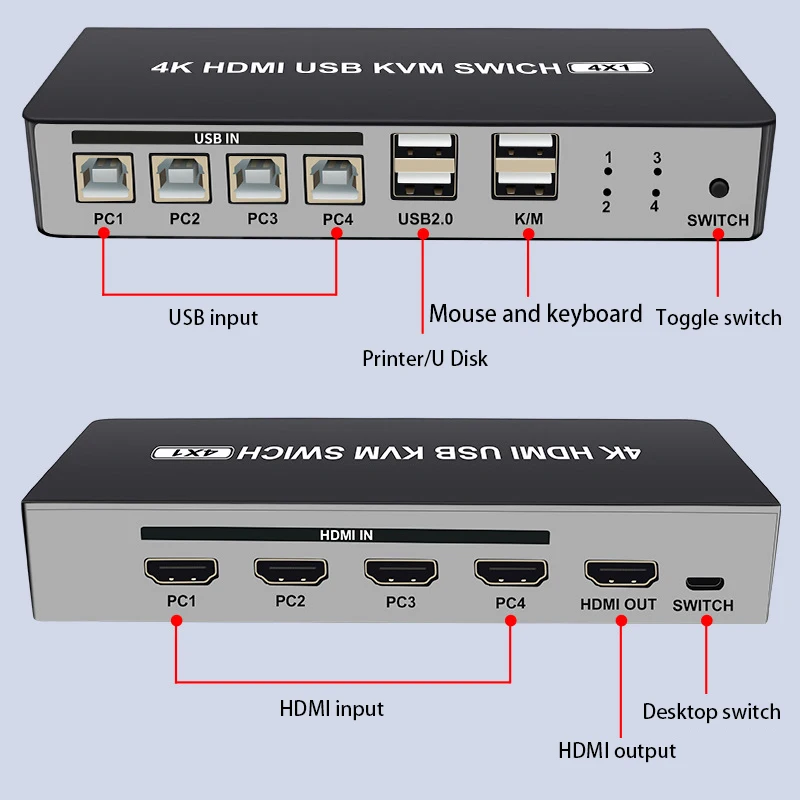 4K HDMI USB KVM SWICH 4X1

USB IN

PC1 PC2 PC3 PC4 USB2.0 K/M

1 3
2 4

SWITCH

USB input

Mouse and keyboard

Toggle switch

Printer/U Disk

4K HDMI USB KVM SWICH 4X1

HDMI IN

PC1 PC2 PC3 PC4 HDMI OUT SWITCH

HDMI input

Desktop switch

HDMI output