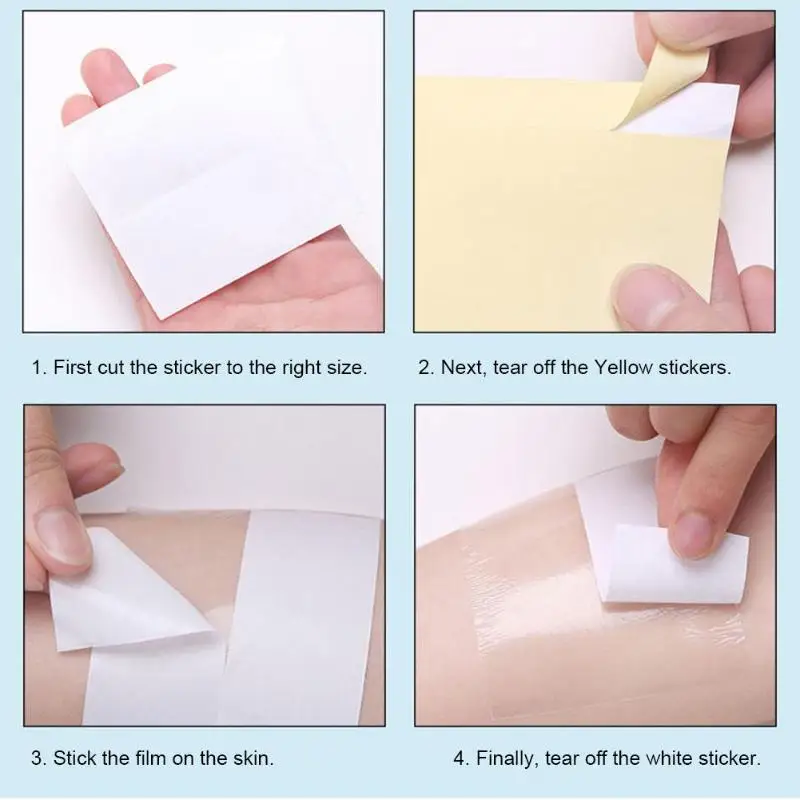 1. First cut the sticker to the right size.

2. Next, tear off the Yellow stickers.

3. Stick the film on the skin.

4. Finally, tear off the white sticker.