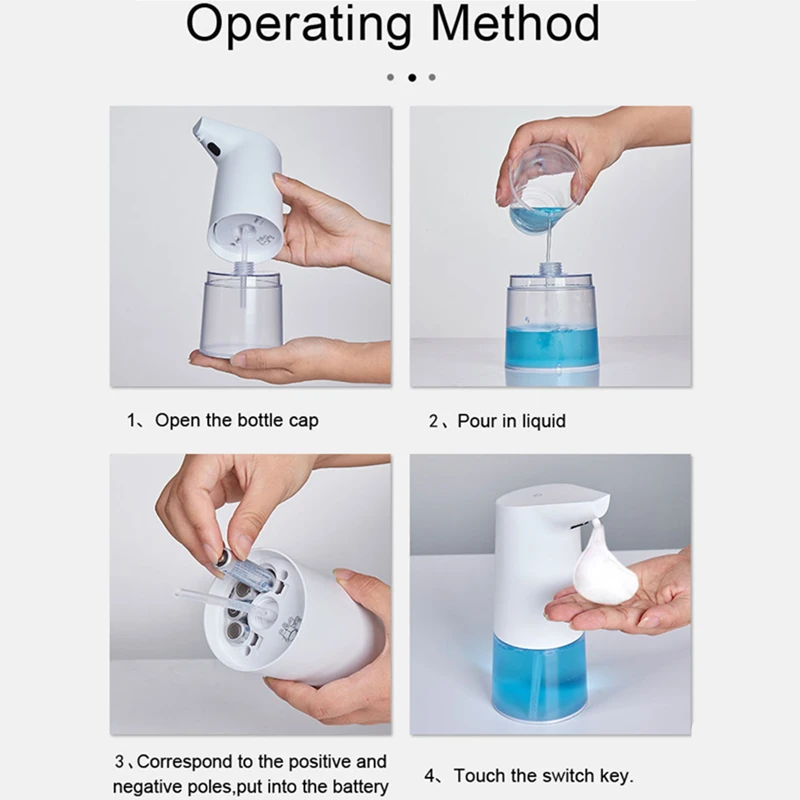 Operating Method

1、Open the bottle cap

2、Pour in liquid

3、Correspond to the positive and negative poles,put into the battery

4、Touch the switch key.