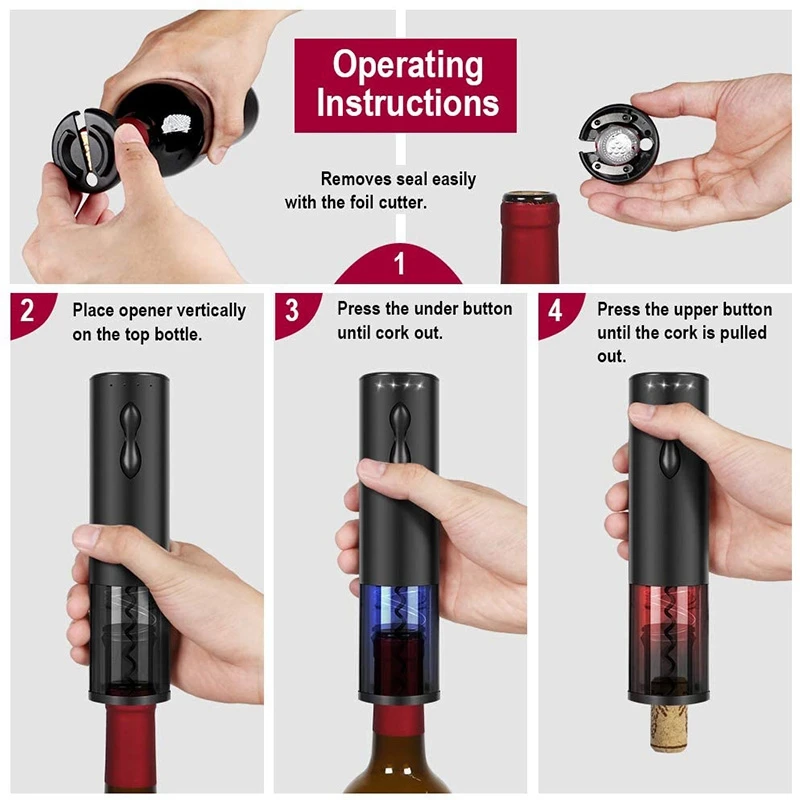 Operating Instructions

Removes seal easily with the foil cutter.

1

2 Place opener vertically on the top bottle.

3 Press the under button until cork out.

4 Press the upper button until the cork is pulled out.