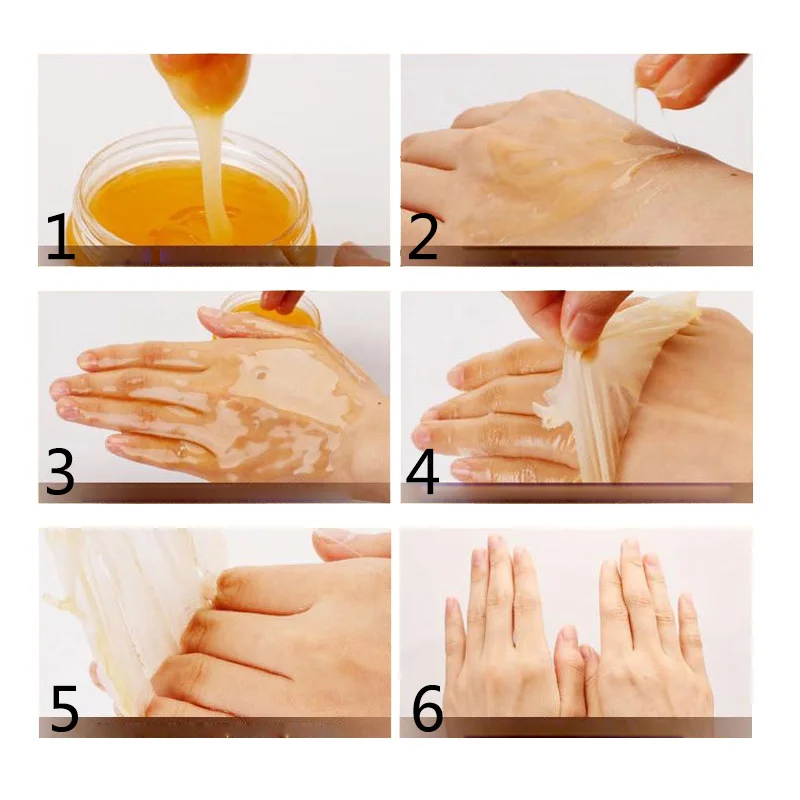 1

2

3

4

5

6