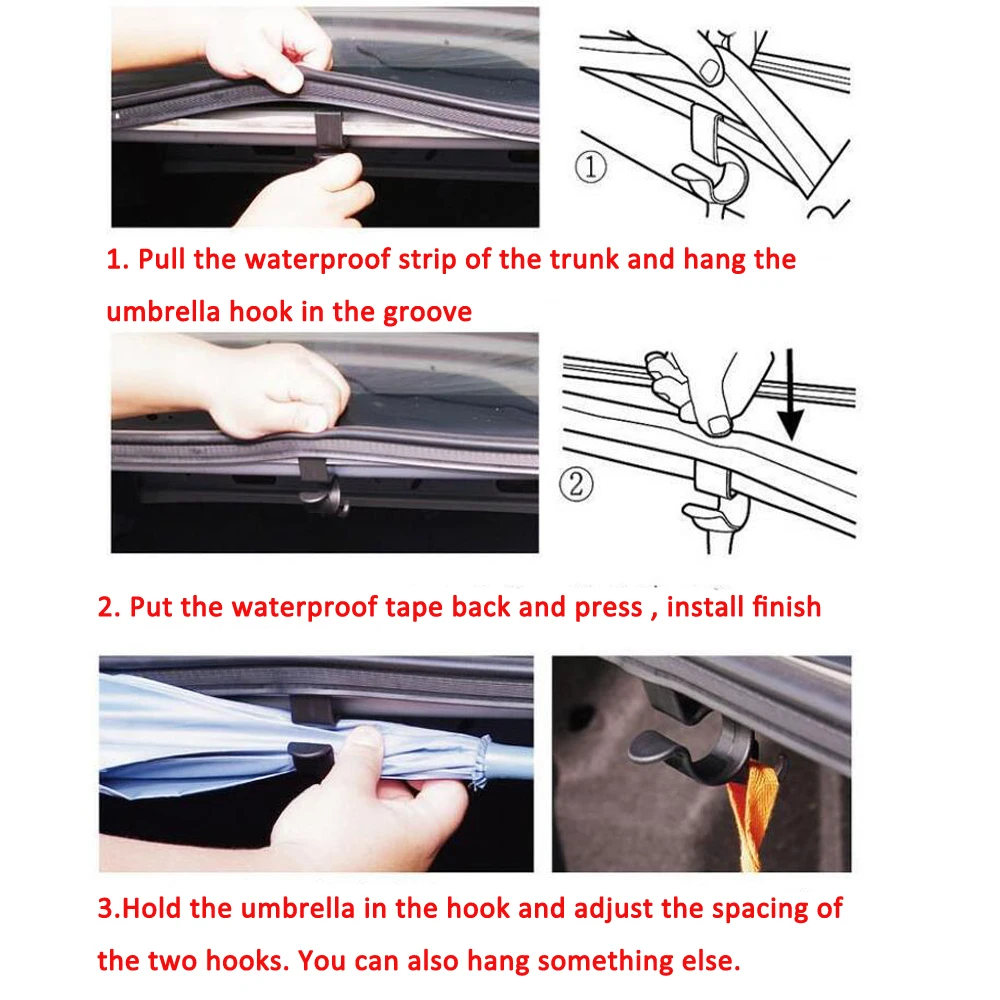 ①

1. Pull the waterproof strip of the trunk and hang the umbrella hook in the groove

②

2. Put the waterproof tape back and press , install finish

3.Hold the umbrella in the hook and adjust the spacing of the two hooks. You can also hang something else.