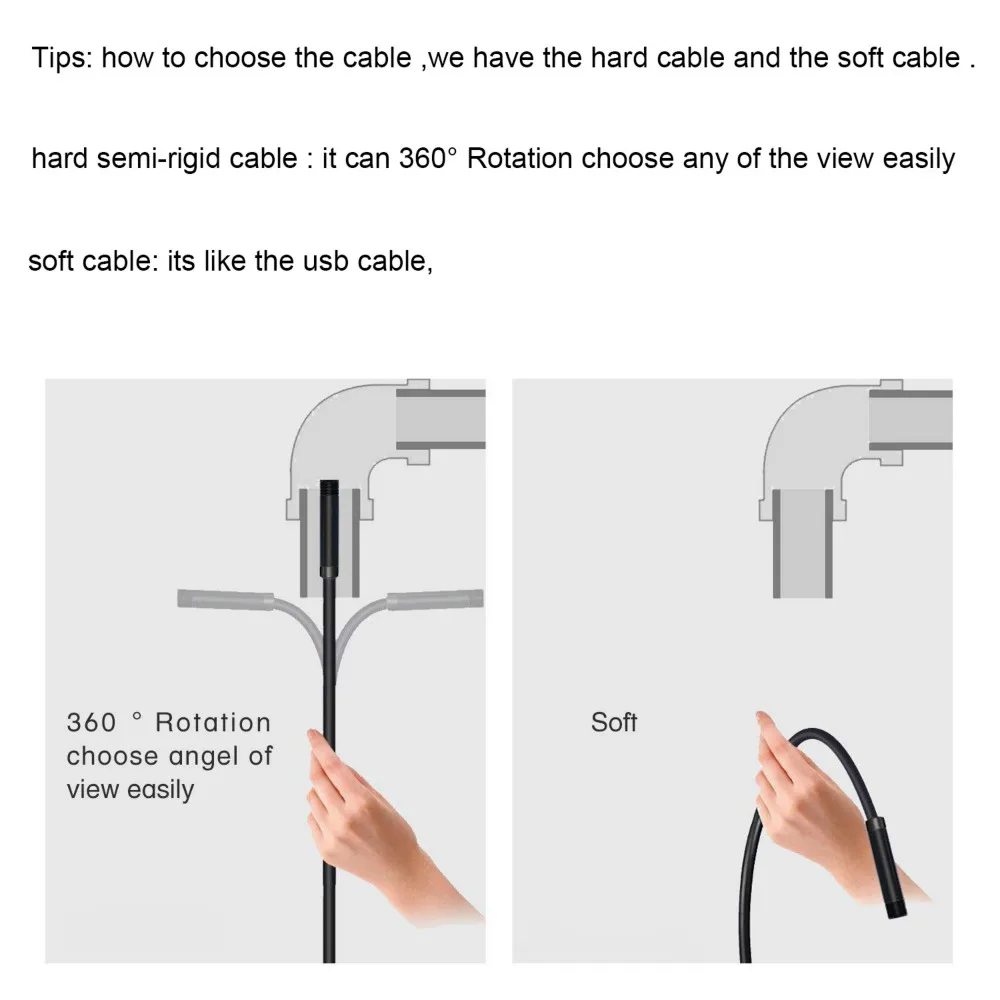 Tips: how to choose the cable ,we have the hard cable and the soft cable .

hard semi-rigid cable : it can 360° Rotation choose any of the view easily

soft cable: its like the usb cable,

360 ° Rotation choose angel of view easily

Soft