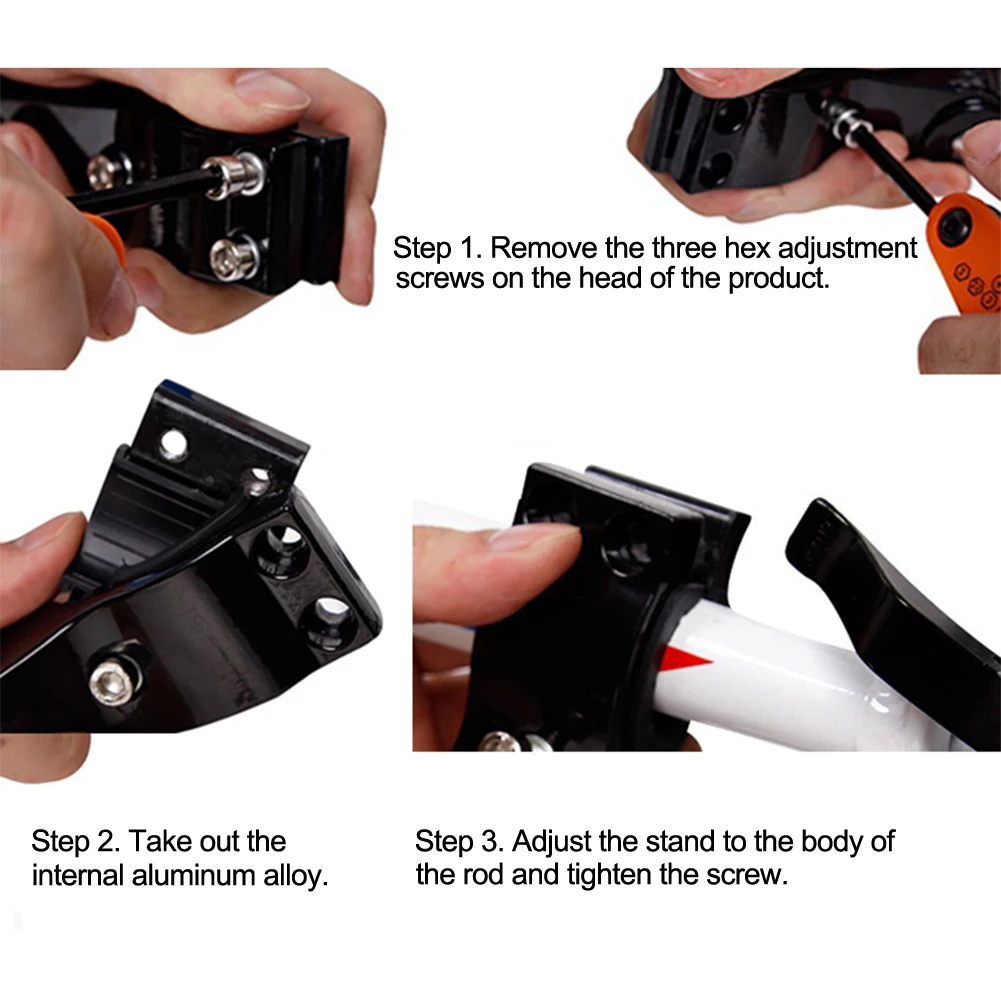 Step 1. Remove the three hex adjustment screws on the head of the product.

Step 2. Take out the internal aluminum alloy.

Step 3. Adjust the stand to the body of the rod and tighten the screw.