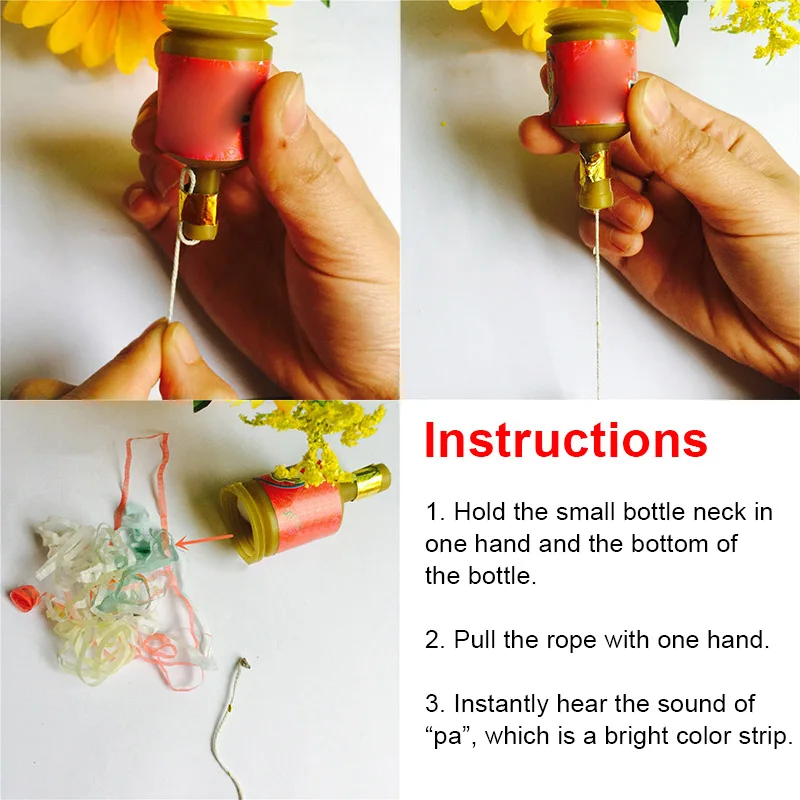 Instructions

1. Hold the small bottle neck in one hand and the bottom of the bottle.

2. Pull the rope with one hand.

3. Instantly hear the sound of “pa”, which is a bright color strip.